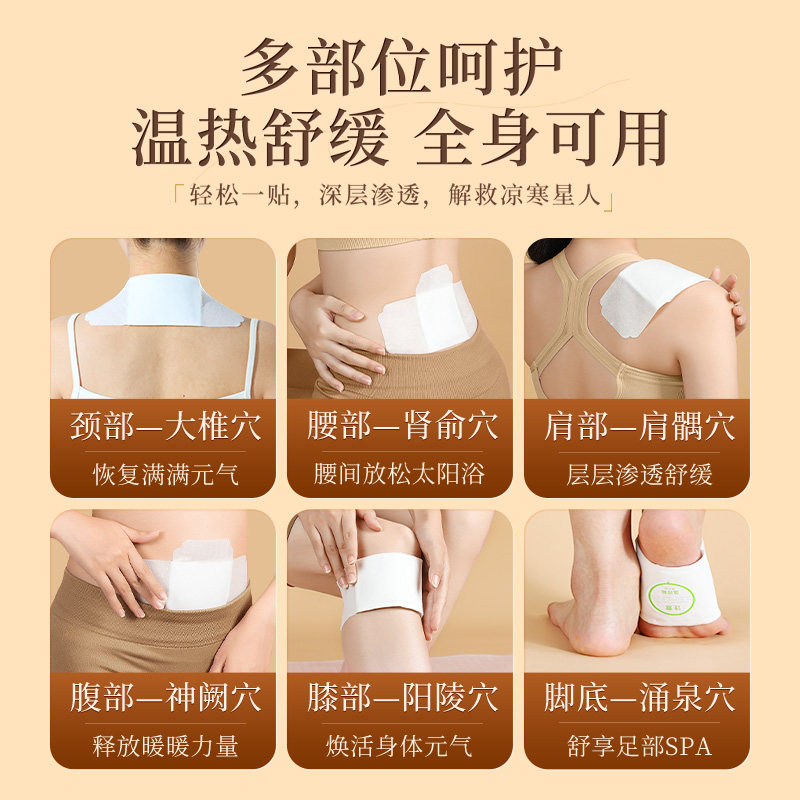 多部位呵护
温热舒缓 全身可用

「轻松一贴，深层渗透，解救凉寒星人」

颈部—大椎穴
恢复满满元气

腰部—肾俞穴
腰间放松太阳浴

肩部—肩髃穴
层层渗透舒缓

腹部—神阙穴
释放暖暖力量

膝部—阳陵穴
焕活身体元气

脚底—涌泉穴
舒享足部SPA