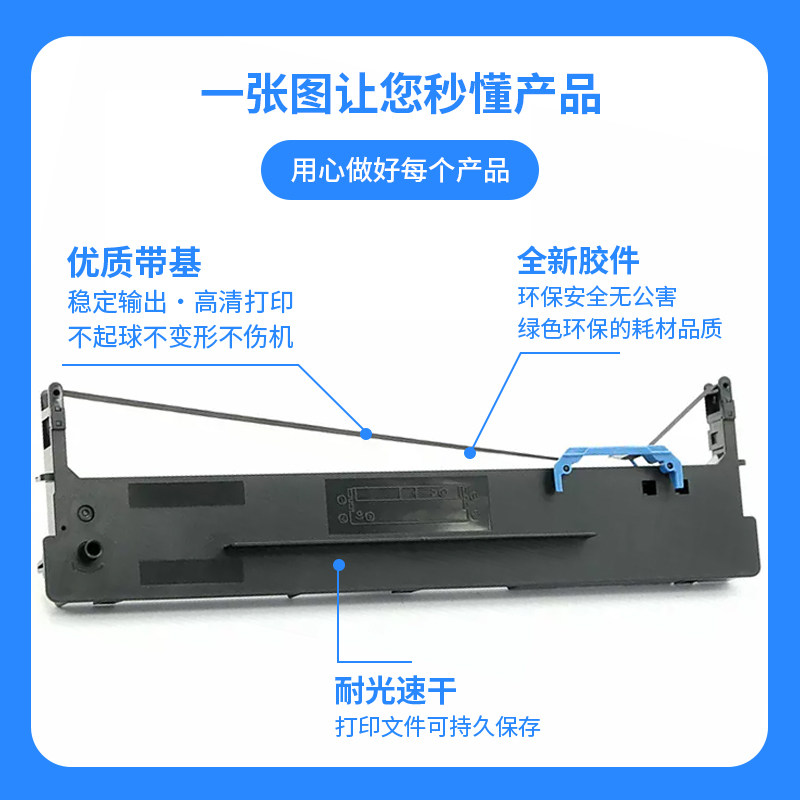 一张图让您秒懂产品

用心做好每个产品

优质带基
稳定输出·高清打印
不起球不变形不伤机

全新胶件
环保安全无公害
绿色环保的耗材品质

耐光速干
打印文件可持久保存