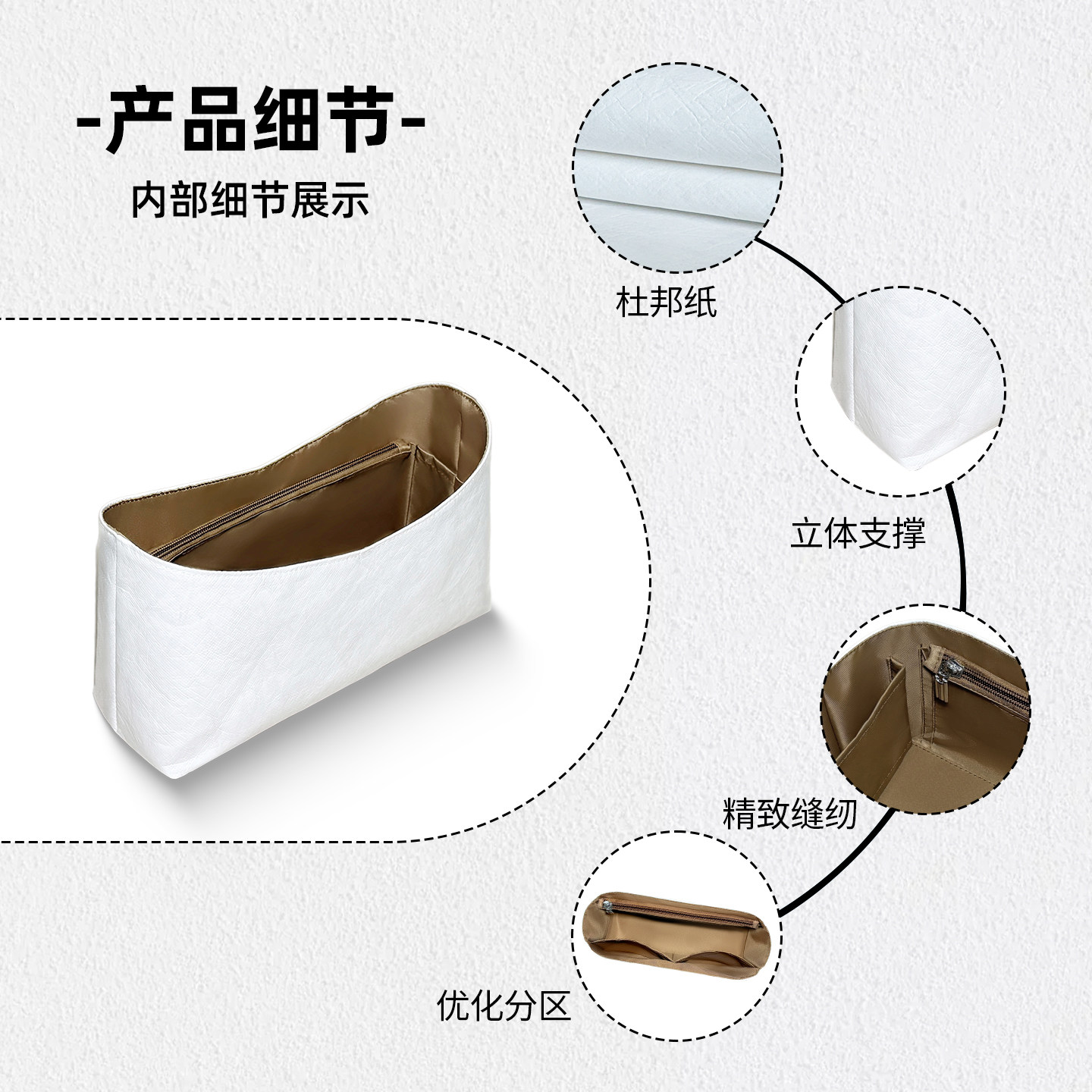 -产品细节-
内部细节展示

杜邦纸

立体支撑

精致缝纫

优化分区