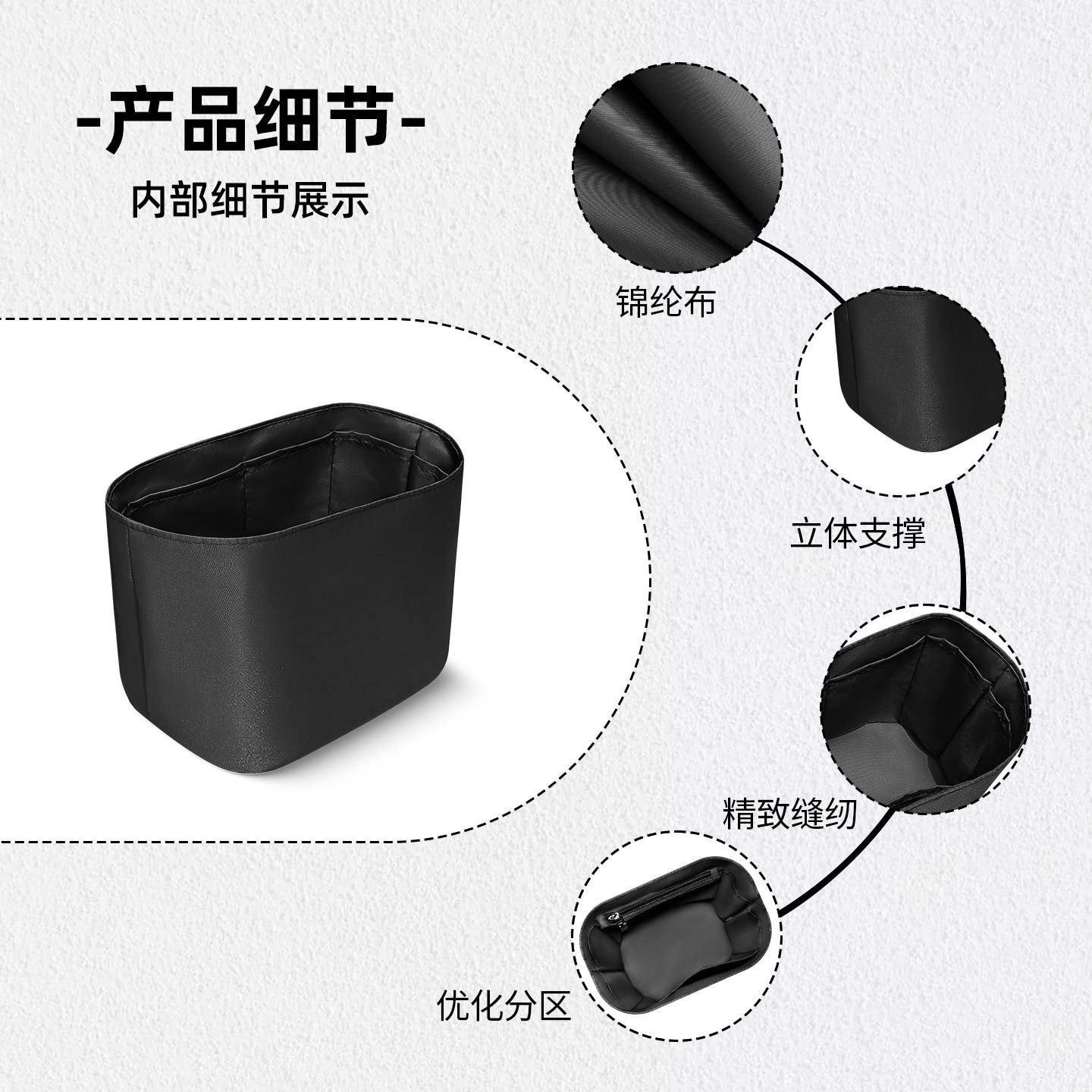 -产品细节-
内部细节展示

锦纶布

立体支撑

精致缝纫

优化分区