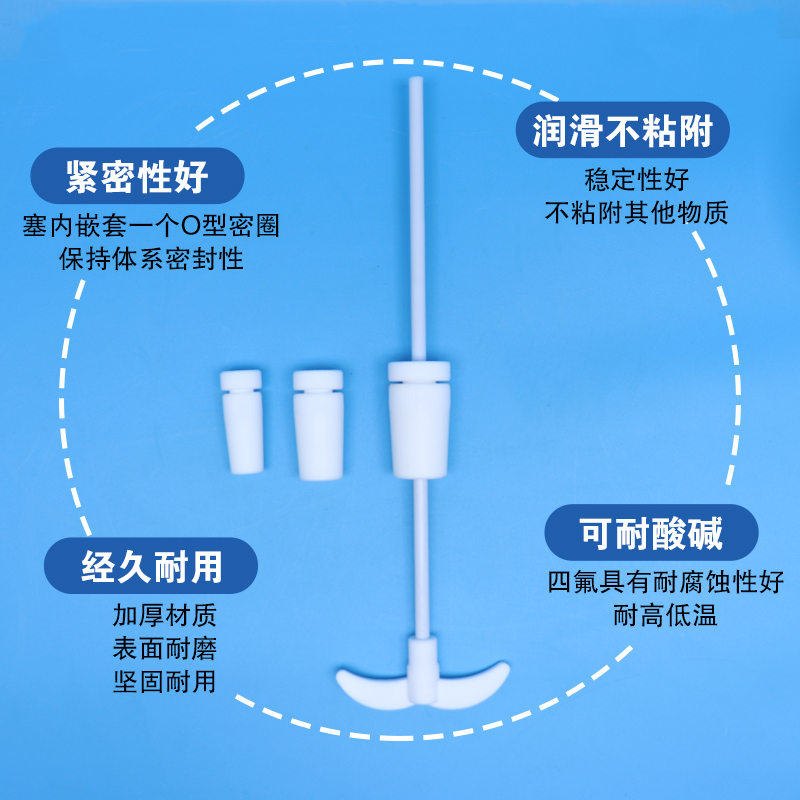 紧密性好
塞内嵌套一个O型密圈
保持体系密封性

润滑不粘附
稳定性好
不粘附其他物质

经久耐用
加厚材质
表面耐磨
坚固耐用

可耐酸碱
四氟具有耐腐蚀性好
耐高低温