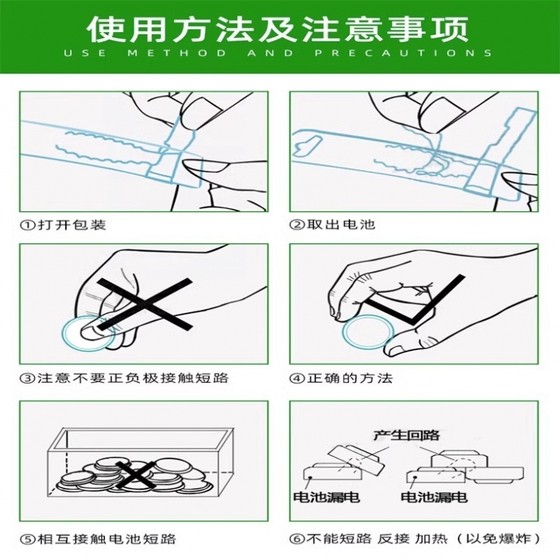 使用方法及注意事项
USE METHOD AND PRECAUTIONS

①打开包装

②取出电池

③注意不要正负极接触短路

④正确的方法

⑤相互接触电池短路

产生回路
电池漏电
电池漏电

⑥不能短路 反接 加热（以免爆炸）