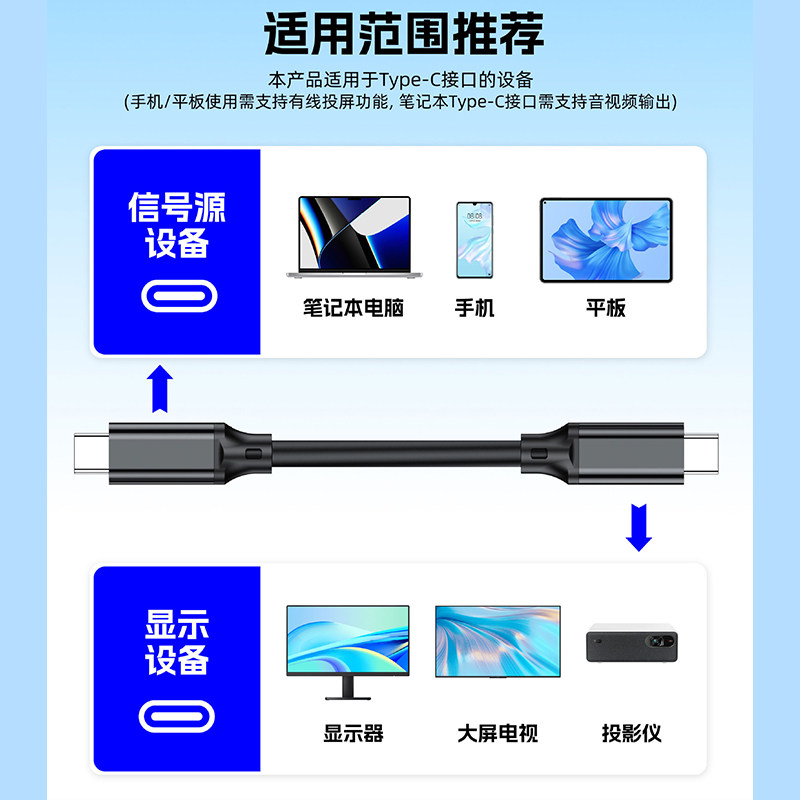 适用范围推荐

本产品适用于Type-C接口的设备
(手机/平板使用需支持有线投屏功能, 笔记本Type-C接口需支持音视频输出)

信号源设备

笔记本电脑

手机

平板

显示设备

显示器

大屏电视

投影仪