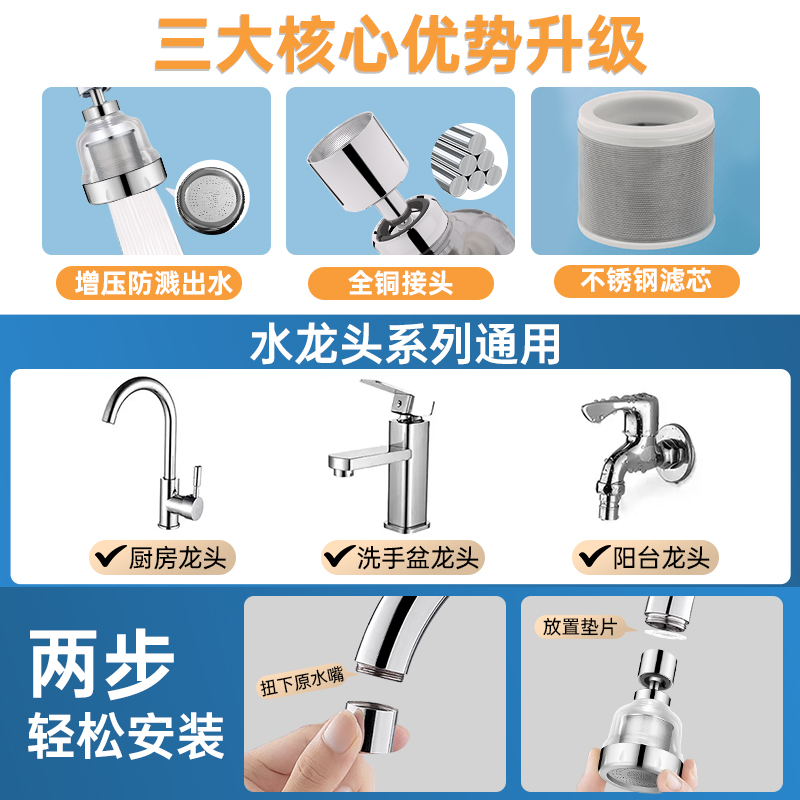 三大核心优势升级

增压防溅出水

全铜接头

不锈钢滤芯

水龙头系列通用

✔厨房龙头

✔洗手盆龙头

✔阳台龙头

两步
轻松安装

扭下原水嘴

放置垫片