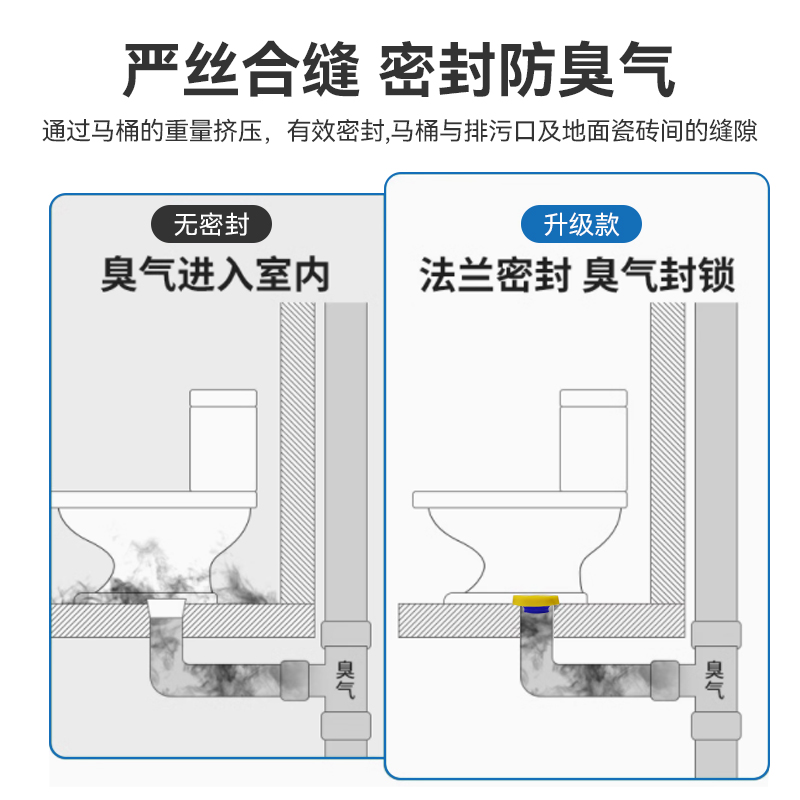 严丝合缝 密封防臭气

通过马桶的重量挤压，有效密封,马桶与排污口及地面瓷砖间的缝隙

无密封

臭气进入室内

臭气

升级款

法兰密封 臭气封锁

臭气