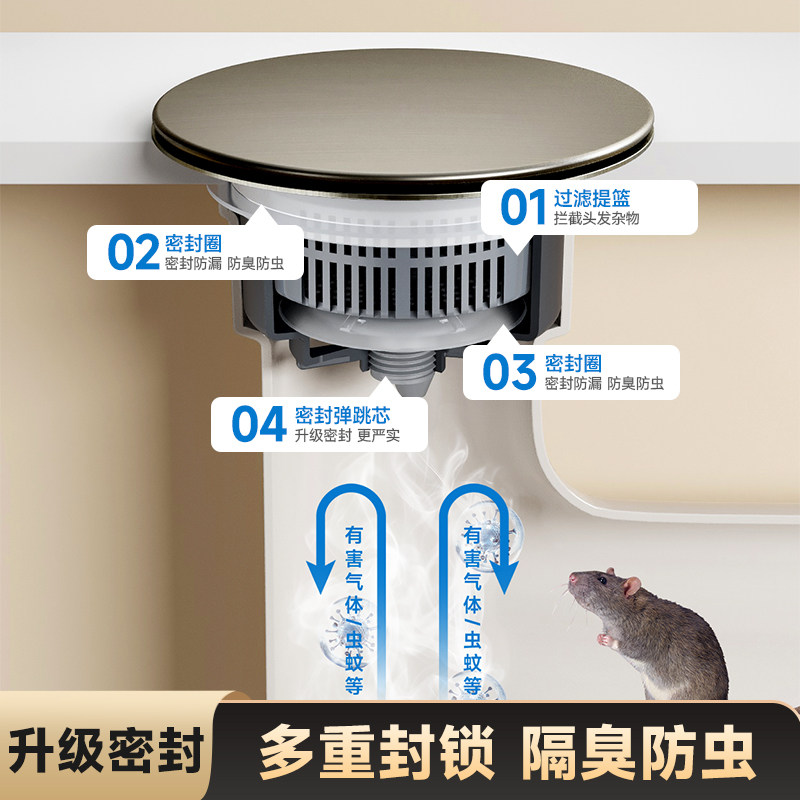 01 过滤提篮
拦截头发杂物

02 密封圈
密封防漏 防臭防虫

03 密封圈
密封防漏 防臭防虫

04 密封弹跳芯
升级密封 更严实

有害气体/虫蚊等

有害气体/虫蚊等

升级密封

多重封锁 隔臭防虫