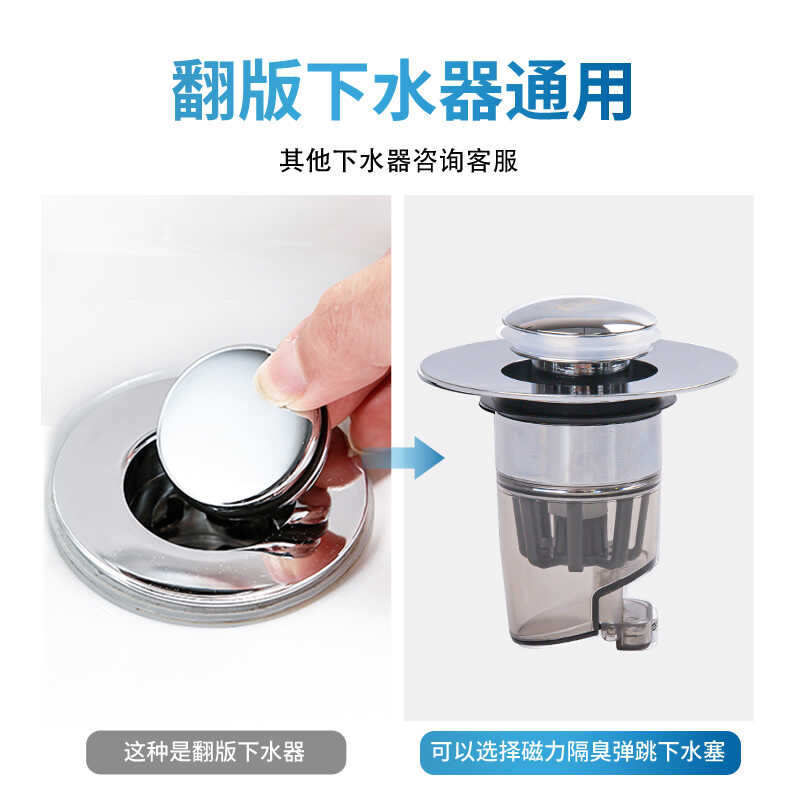 翻版下水器通用

其他下水器咨询客服

这种是翻版下水器

可以选择磁力隔臭弹跳下水塞