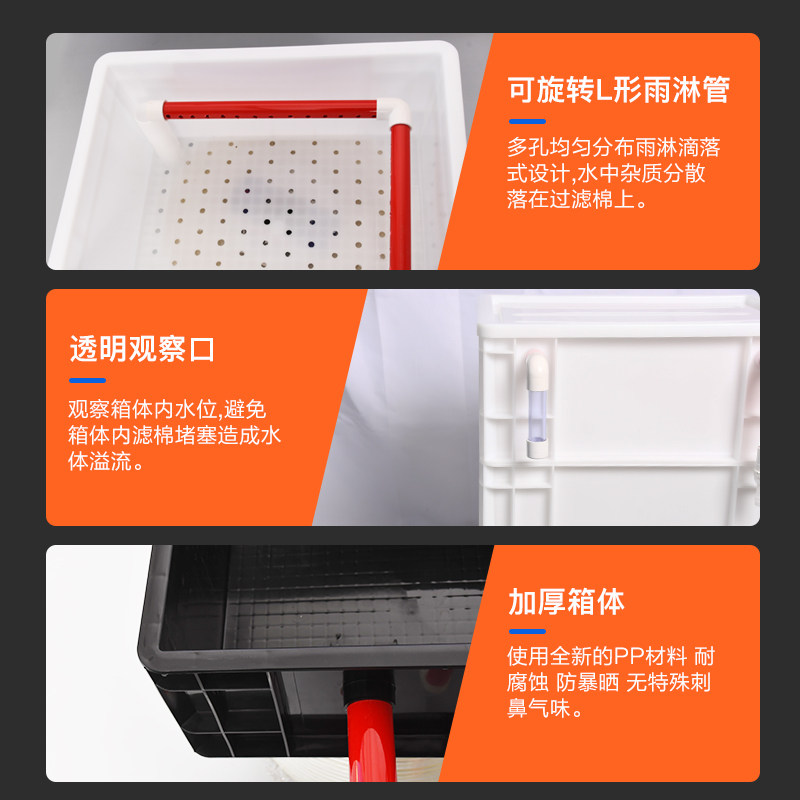 可旋转L形雨淋管

多孔均匀分布雨淋滴落式设计,水中杂质分散落在过滤棉上。

透明观察口

观察箱体内水位,避免箱体内滤棉堵塞造成水体溢流。

加厚箱体

使用全新的PP材料 耐腐蚀 防暴晒 无特殊刺鼻气味。