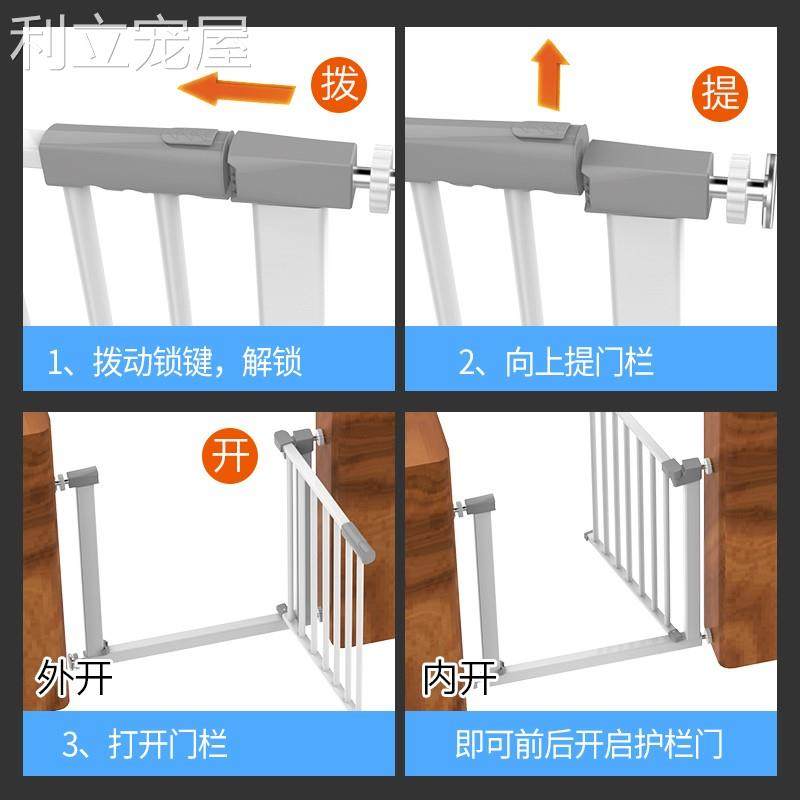 利立宠屋

拨

1、拨动锁键，解锁

提

2、向上提门栏

开

外开

3、打开门栏

内开

即可前后开启护栏门