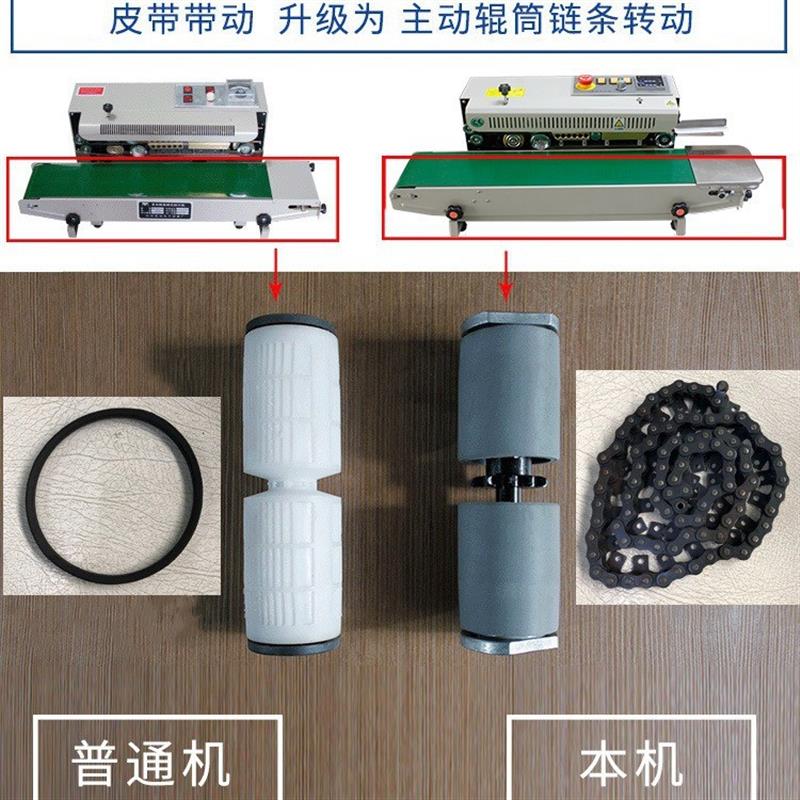 皮带带动 升级为 主动辊筒链条转动

普通机

本机