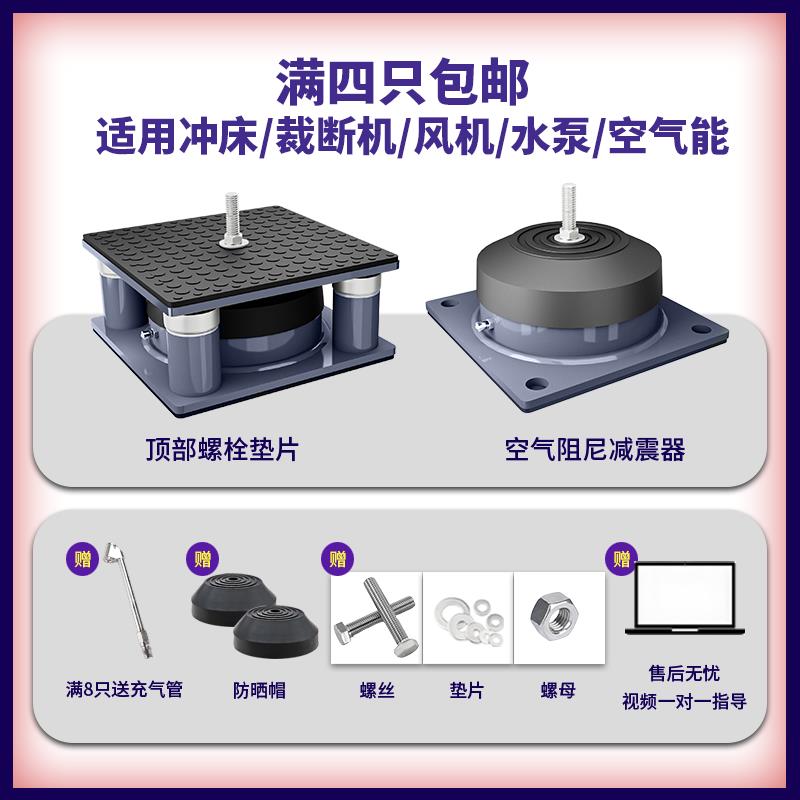 满四只包邮
适用冲床/裁断机/风机/水泵/空气能

顶部螺栓垫片

空气阻尼减震器

赠
满8只送充气管

赠
防晒帽

赠
螺丝

垫片

螺母

赠
售后无忧
视频一对一指导