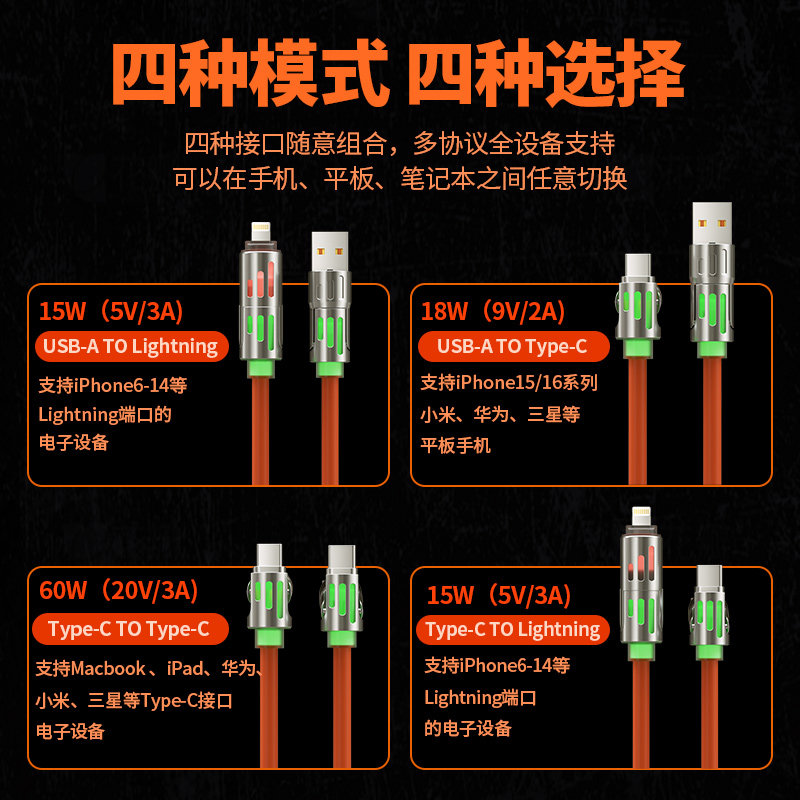 四种模式 四种选择

四种接口随意组合，多协议全设备支持
可以在手机、平板、笔记本之间任意切换

15W（5V/3A）
USB-A TO Lightning
支持iPhone6-14等
Lightning端口的
电子设备

18W（9V/2A）
USB-A TO Type-C
支持iPhone15/16系列
小米、华为、三星等
平板手机

60W（20V/3A）
Type-C TO Type-C
支持Macbook、iPad、华为、
小米、三星等Type-C接口
电子设备

15W（5V/3A）
Type-C TO Lightning
支持iPhone6-14等
Lightning端口
的电子设备