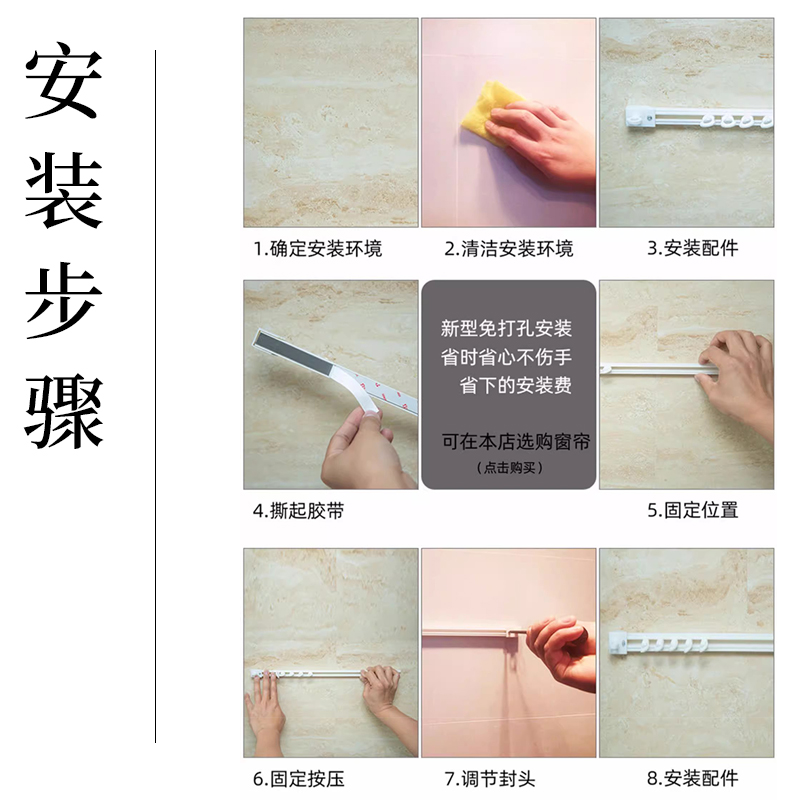 安装步骤

1.确定安装环境

2.清洁安装环境

3.安装配件

4.撕起胶带

新型免打孔安装
省时省心不伤手
省下的安装费

可在本店选购窗帘
（点击购买）

5.固定位置

6.固定按压

7.调节封头

8.安装配件