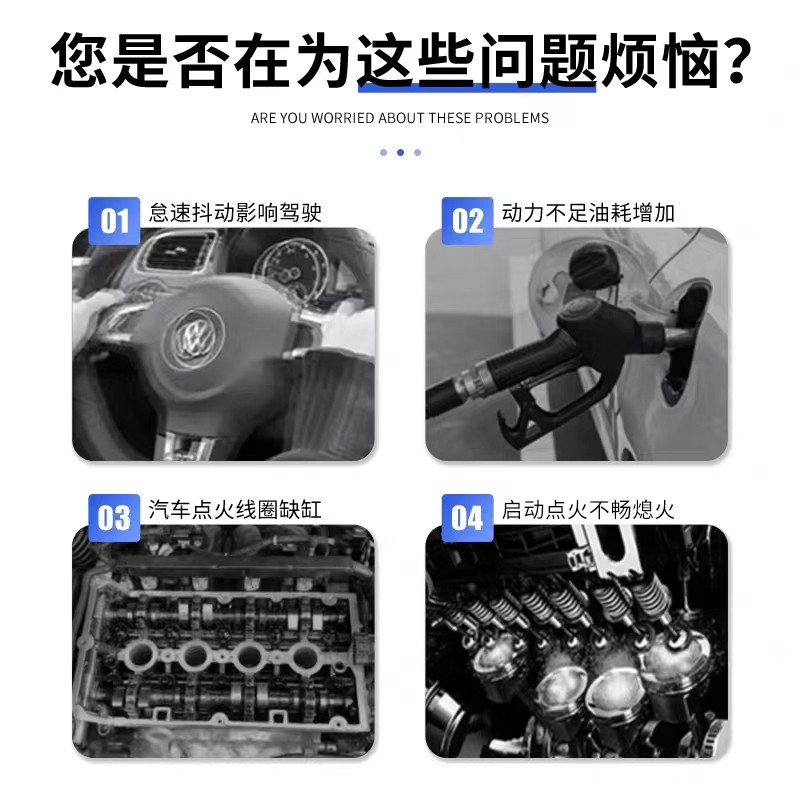 您是否在为这些问题烦恼？

ARE YOU WORRIED ABOUT THESE PROBLEMS

01 怠速抖动影响驾驶

02 动力不足油耗增加

03 汽车点火线圈缺缸

04 启动点火不畅熄火