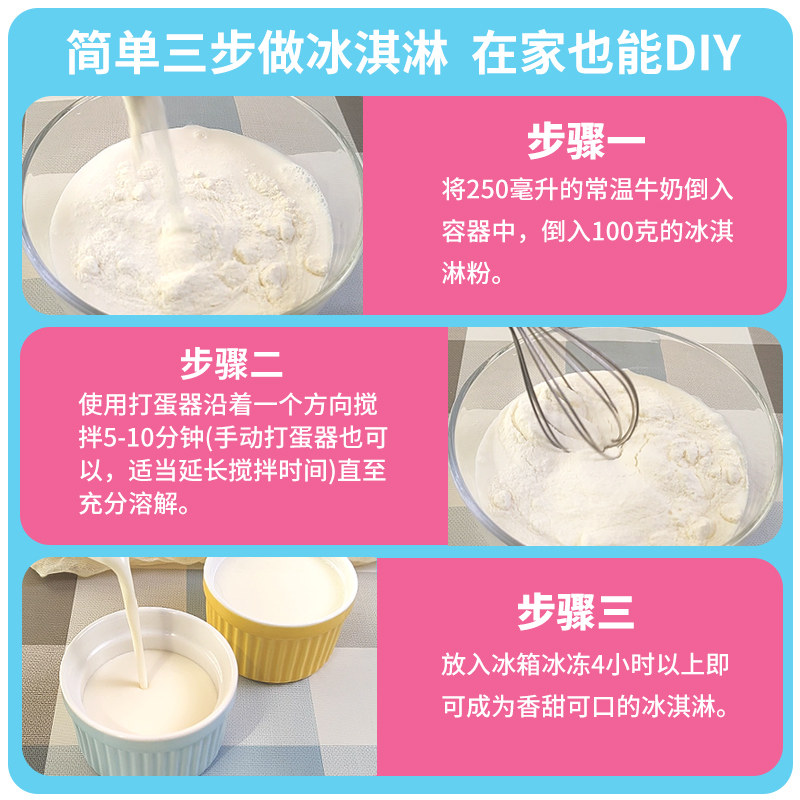 简单三步做冰淇淋 在家也能DIY

步骤一
将250毫升的常温牛奶倒入容器中，倒入100克的冰淇淋粉。

步骤二
使用打蛋器沿着一个方向搅拌5-10分钟(手动打蛋器也可以，适当延长搅拌时间)直至充分溶解。

步骤三
放入冰箱冰冻4小时以上即可成为香甜可口的冰淇淋。