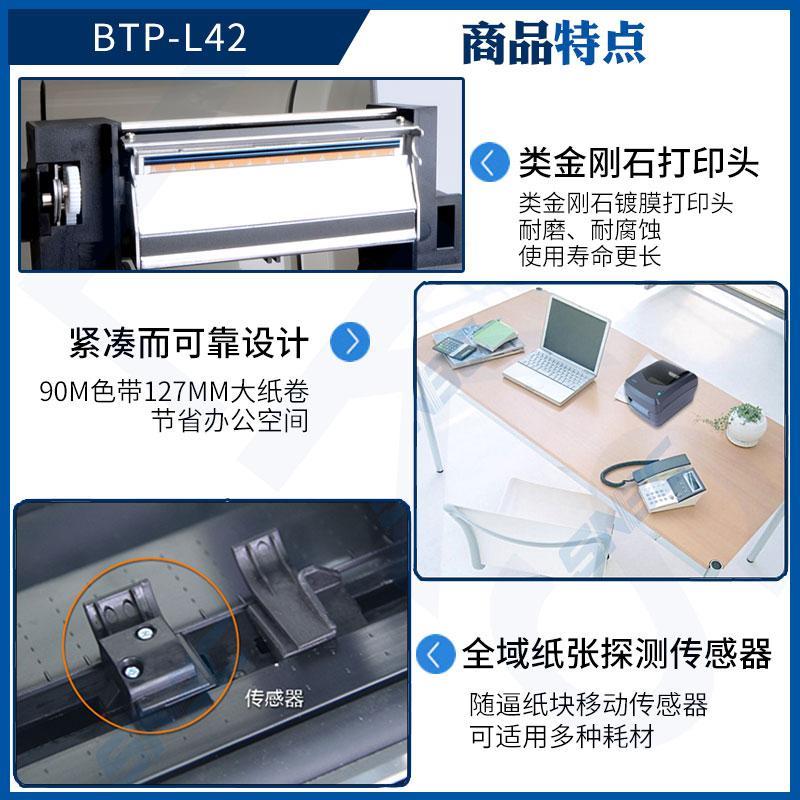 BTP-L42

商品特点

类金刚石打印头

类金刚石镀膜打印头
耐磨、耐腐蚀
使用寿命更长

紧凑而可靠设计

90M色带127MM大纸卷
节省办公空间

传感器

全域纸张探测传感器

随逼纸块移动传感器
可适用多种耗材