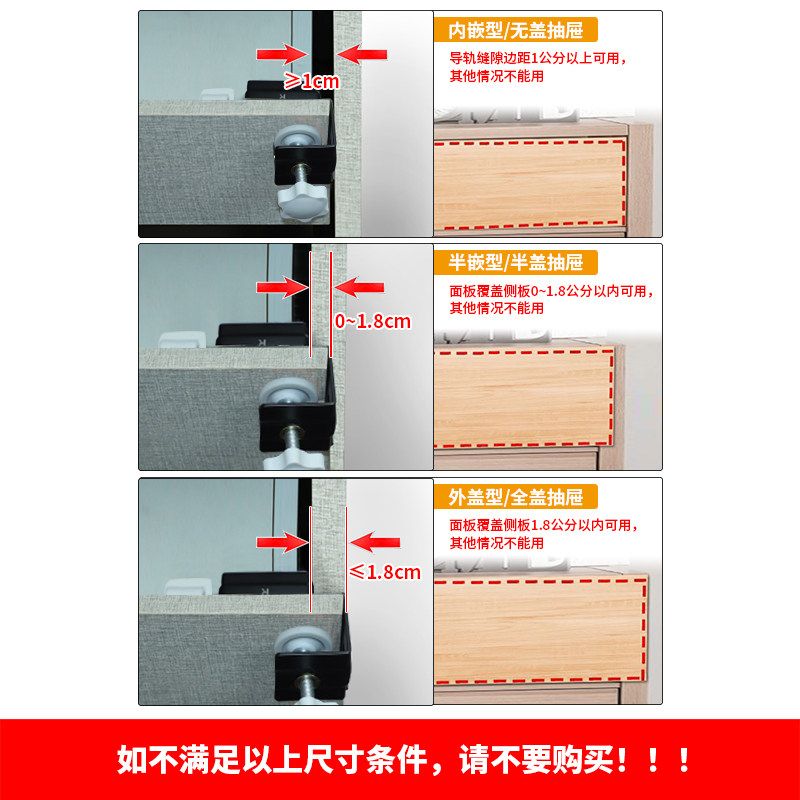 ≥1cm

内嵌型/无盖抽屉

导轨缝隙边距1公分以上可用，其他情况不能用

0~1.8cm

半嵌型/半盖抽屉

面板覆盖侧板0~1.8公分以内可用，其他情况不能用

≤1.8cm

外盖型/全盖抽屉

面板覆盖侧板1.8公分以内可用，其他情况不能用

如不满足以上尺寸条件，请不要购买！！！