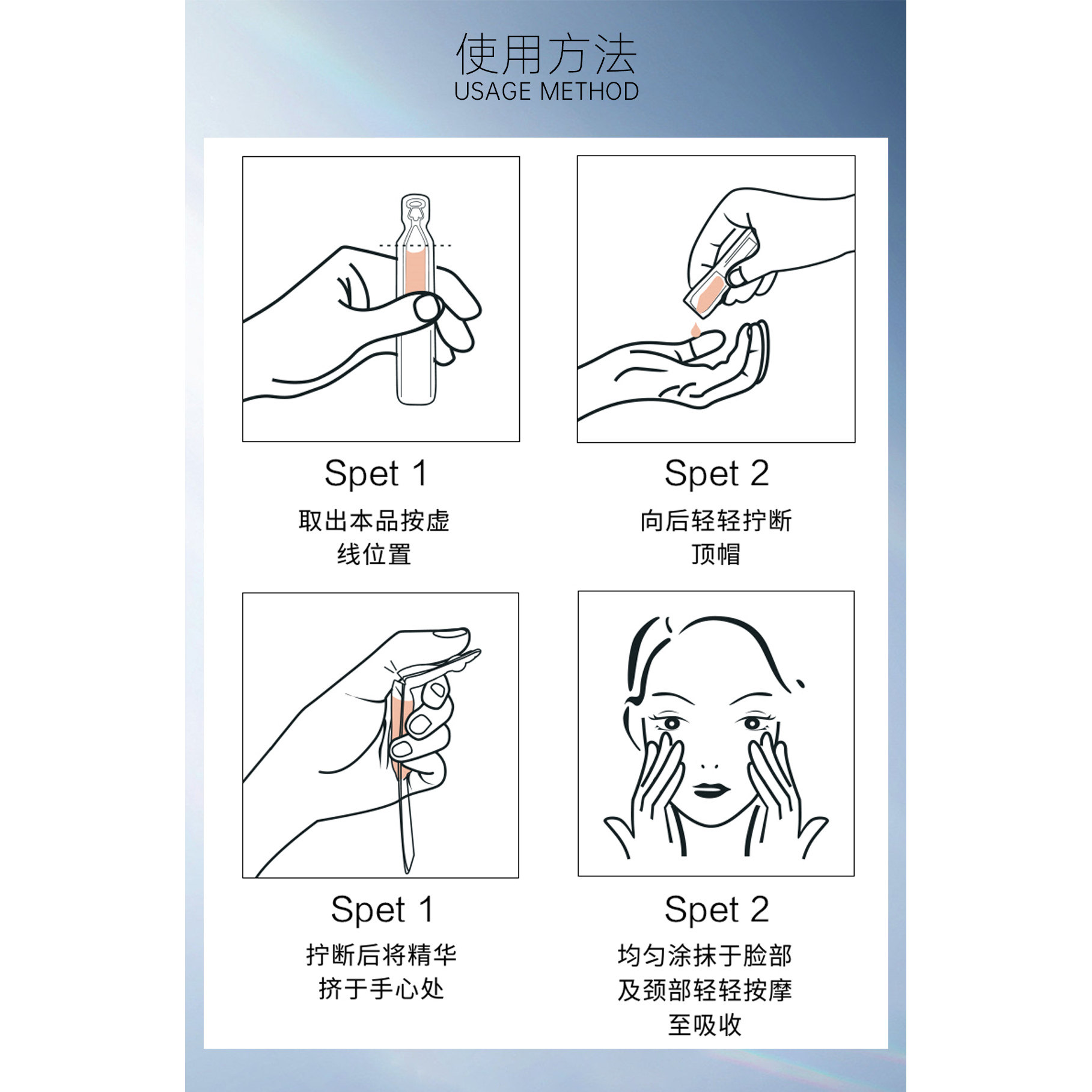 使用方法
USAGE METHOD

Spet 1
取出本品按虚线位置

Spet 2
向后轻轻拧断顶帽

Spet 1
拧断后将精华挤于手心处

Spet 2
均匀涂抹于脸部及颈部轻轻按摩至吸收