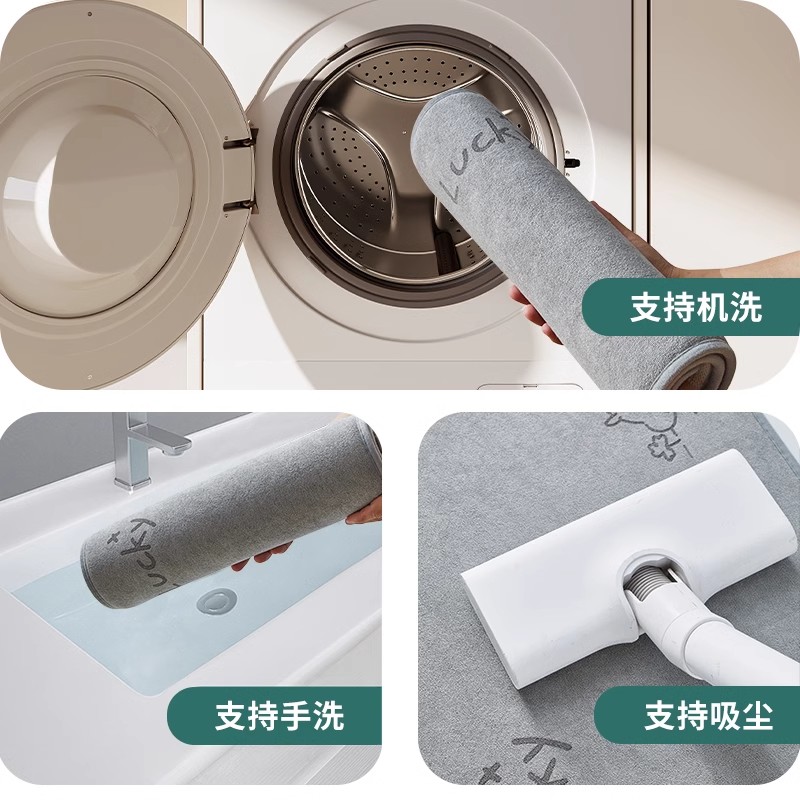 Lucky

支持机洗

Lucky

支持手洗

支持吸尘