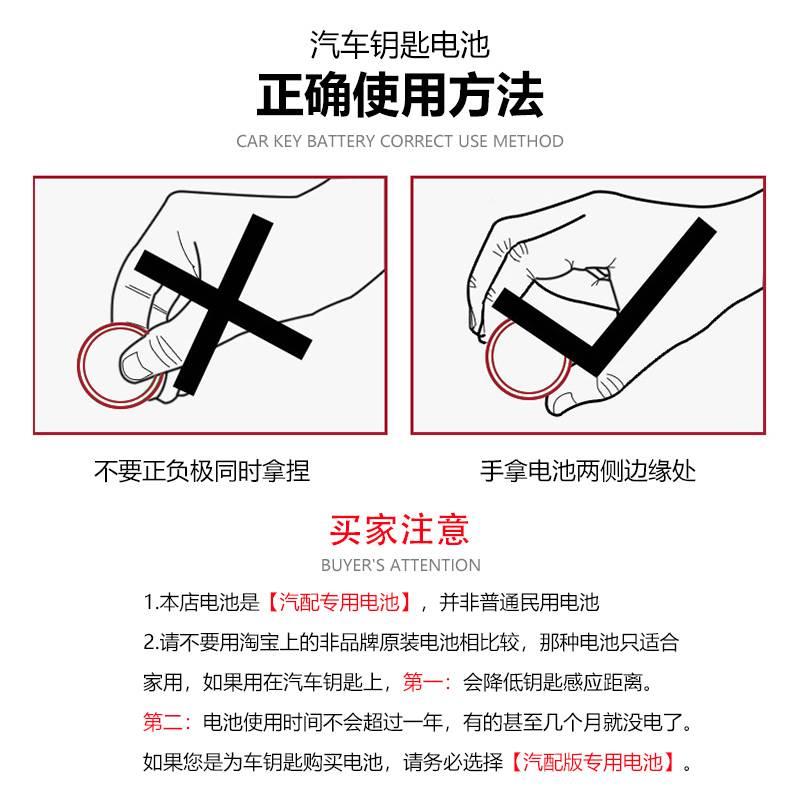 汽车钥匙电池
正确使用方法
CAR KEY BATTERY CORRECT USE METHOD

不要正负极同时拿捏

手拿电池两侧边缘处

买家注意
BUYER'S ATTENTION

1.本店电池是【汽配专用电池】，并非普通民用电池
2.请不要用淘宝上的非品牌原装电池相比较，那种电池只适合家用，如果用在汽车钥匙上，第一：会降低钥匙感应距离。第二：电池使用时间不会超过一年，有的甚至几个月就没电了。如果您是为车钥匙购买电池，请务必选择【汽配版专用电池】。