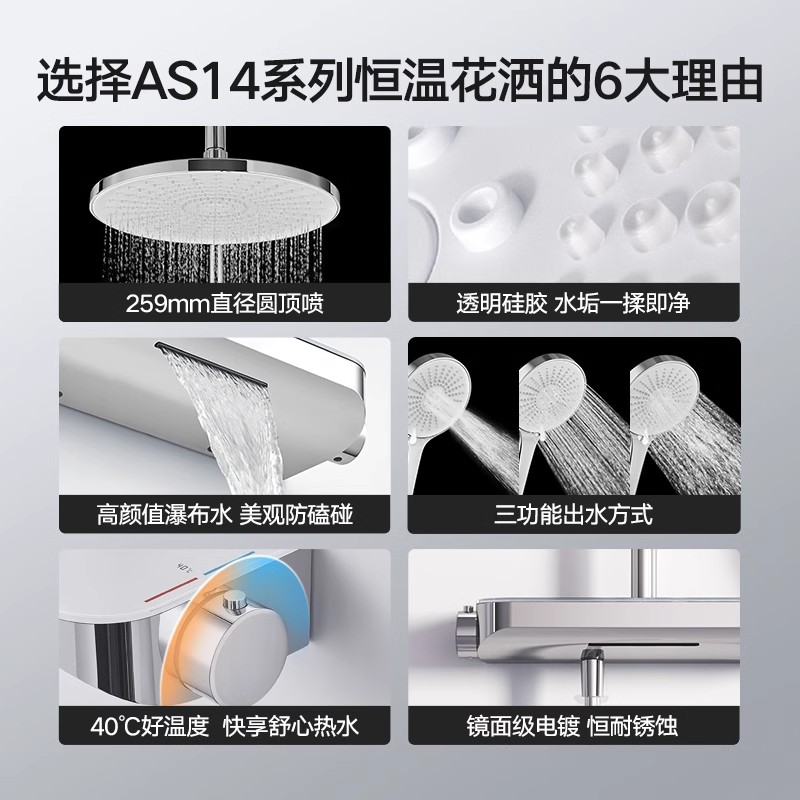 选择AS14系列恒温花洒的6大理由

259mm直径圆顶喷

透明硅胶 水垢一揉即净

高颜值瀑布水 美观防磕碰

三功能出水方式

40℃

40℃好温度 快享舒心热水

镜面级电镀 恒耐锈蚀