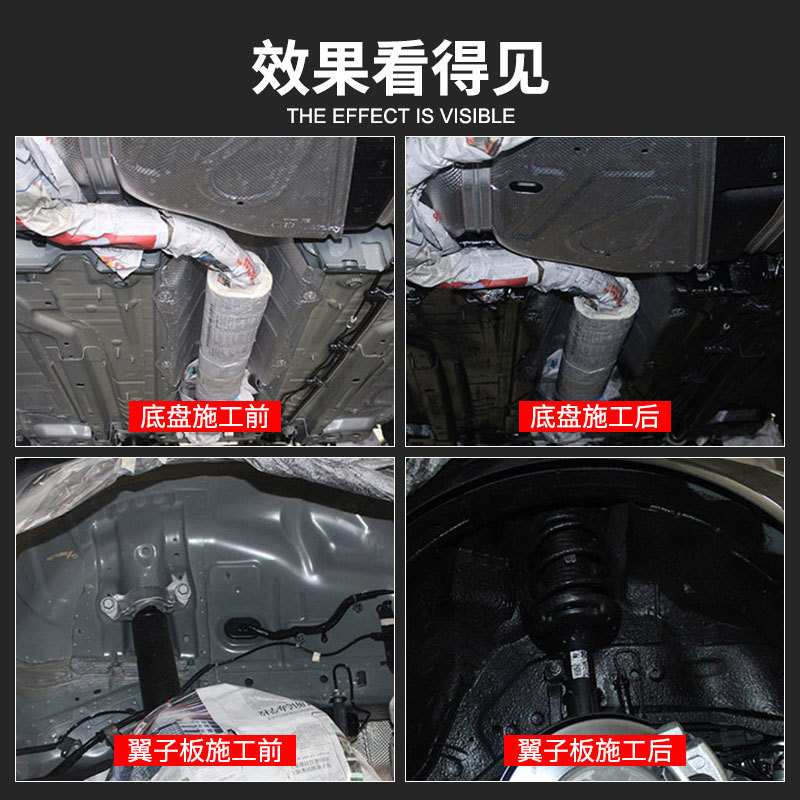 效果看得见
THE EFFECT IS VISIBLE

底盘施工前

底盘施工后

翼子板施工前

翼子板施工后