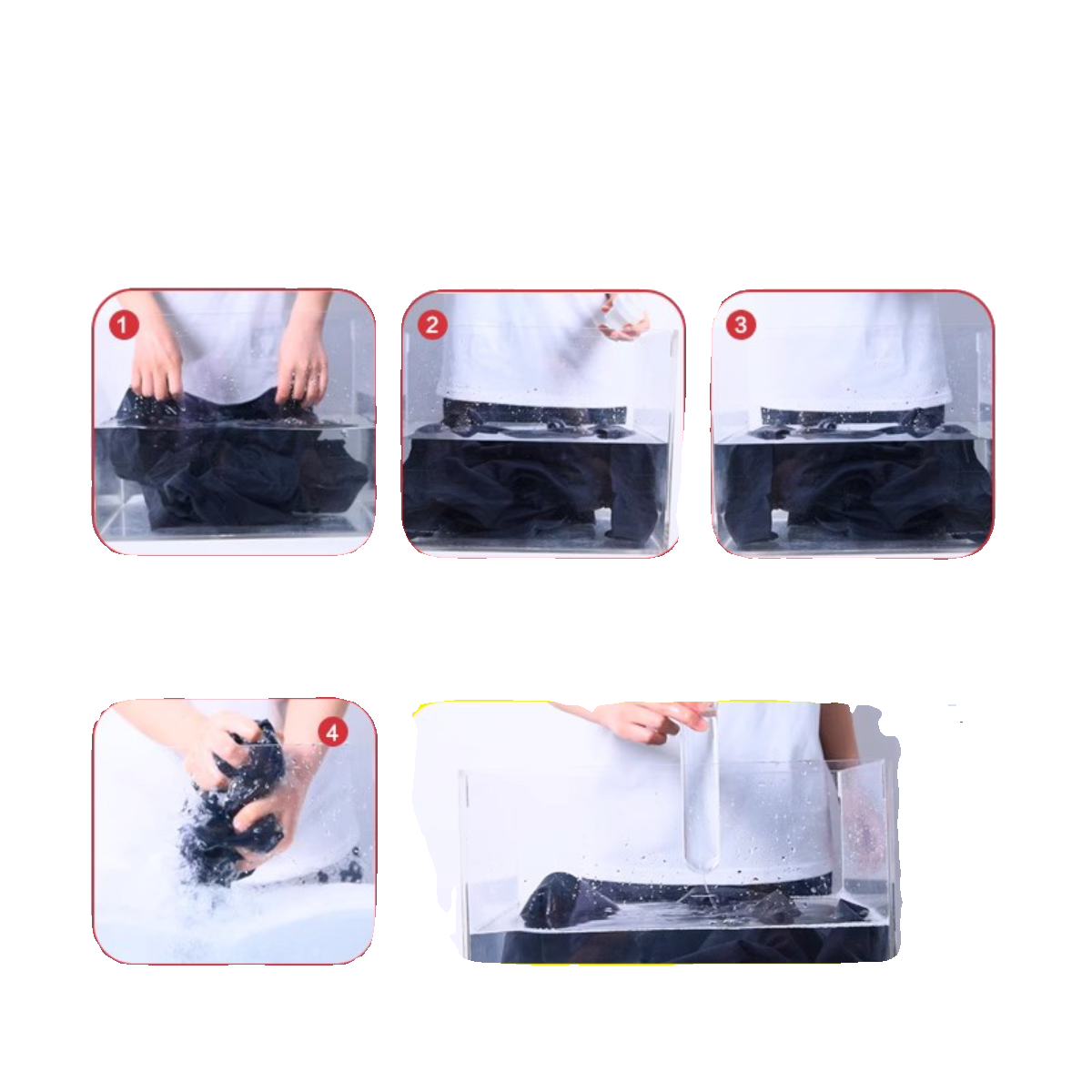 1

2

3

4