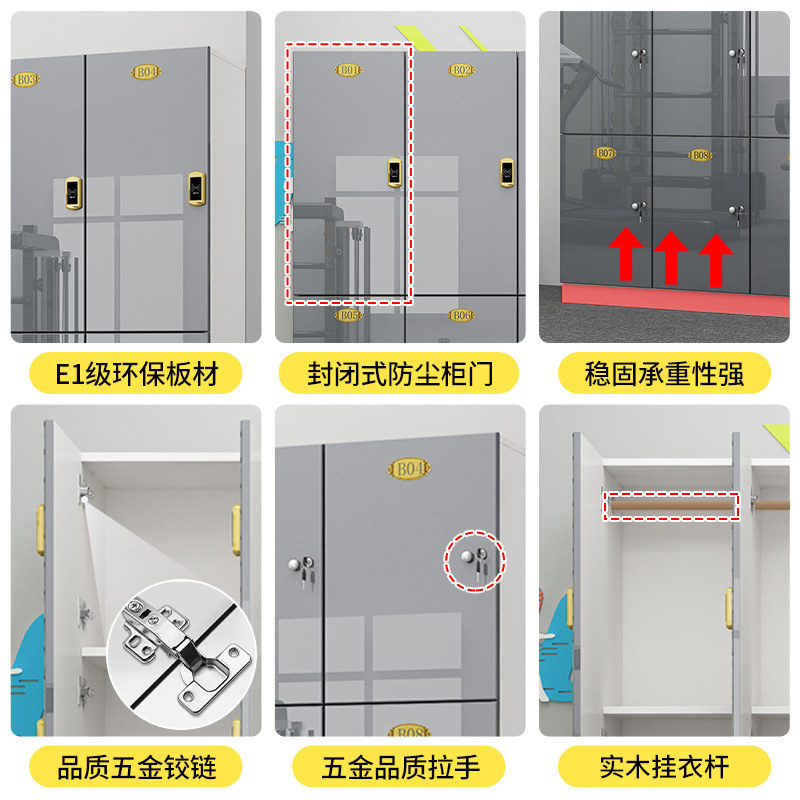 B03
B04
B01
B02
B05
B06
B07
B08

E1级环保板材

封闭式防尘柜门

稳固承重性强

B04
B08

品质五金铰链

五金品质拉手

实木挂衣杆