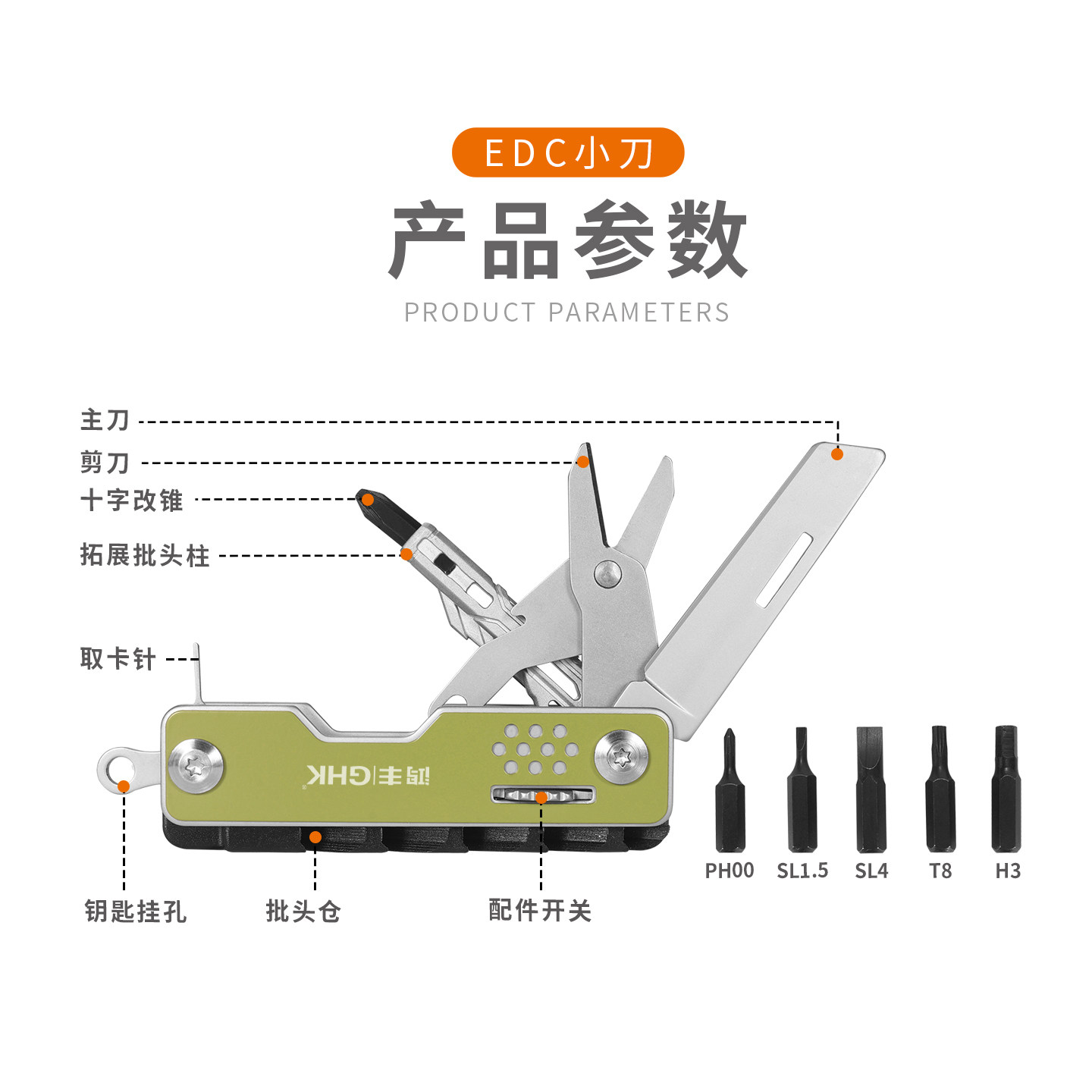 EDC小刀

产品参数

PRODUCT PARAMETERS

主刀

剪刀

十字改锥

拓展批头柱

取卡针

鸿丰|GHK

钥匙挂孔

批头仓

配件开关

PH00

SL1.5

SL4

T8

H3