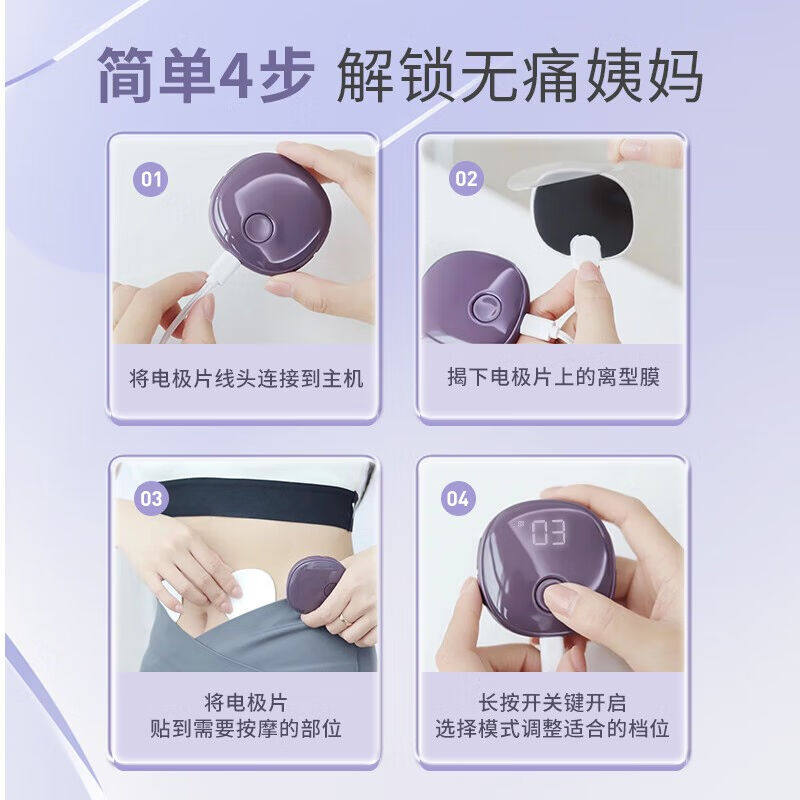 简单4步 解锁无痛姨妈

01

将电极片线头连接到主机

02

揭下电极片上的离型膜

03

将电极片
贴到需要按摩的部位

04

03

长按开关键开启
选择模式调整适合的档位