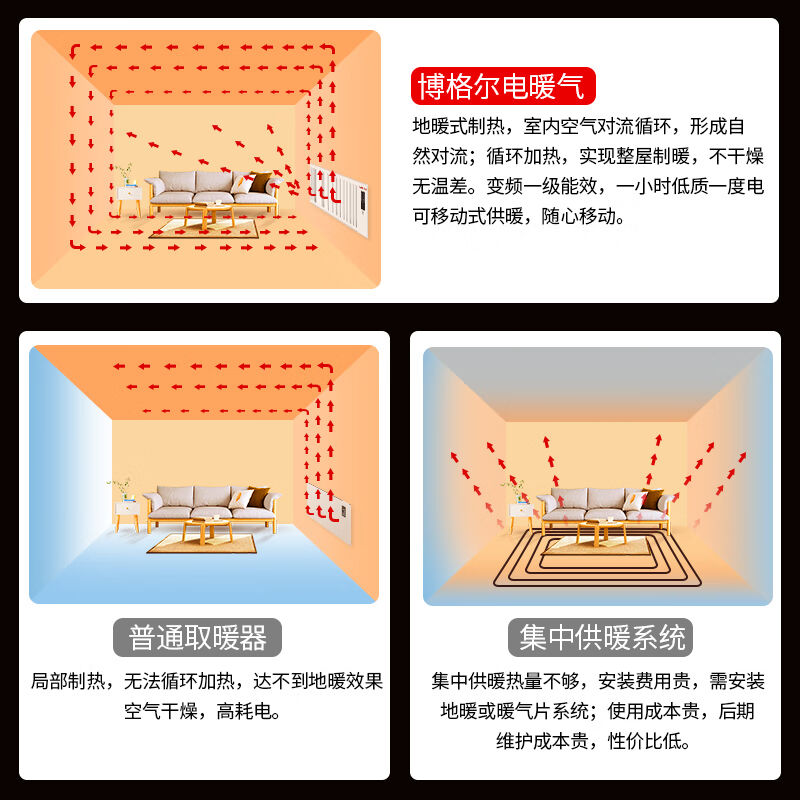 博格尔电暖气

地暖式制热，室内空气对流循环，形成自然对流；循环加热，实现整屋制暖，不干燥无温差。变频一级能效，一小时低质一度电可移动式供暖，随心移动。

普通取暖器

局部制热，无法循环加热，达不到地暖效果空气干燥，高耗电。

集中供暖系统

集中供暖热量不够，安装费用贵，需安装地暖或暖气片系统；使用成本贵，后期维护成本贵，性价比低。