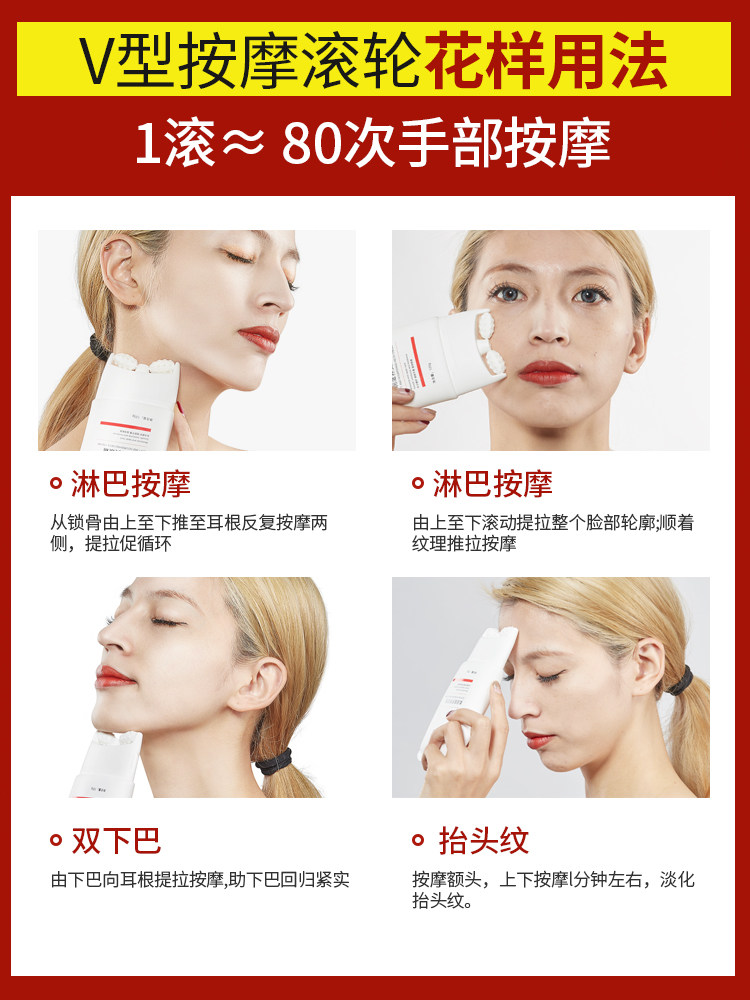 V型按摩滚轮花样用法

1滚≈ 80次手部按摩

淋巴按摩

从锁骨由上至下推至耳根反复按摩两侧，提拉促循环

淋巴按摩

由上至下滚动提拉整个脸部轮廓;顺着纹理推拉按摩

双下巴

由下巴向耳根提拉按摩,助下巴回归紧实

抬头纹

按摩额头，上下按摩l分钟左右，淡化抬头纹。