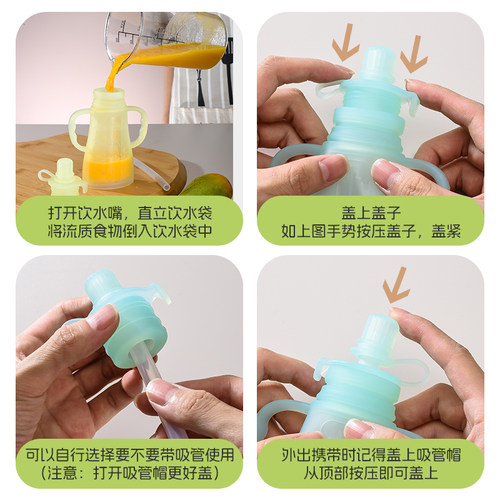 打开饮水嘴，直立饮水袋
将流质食物倒入饮水袋中

盖上盖子
如上图手势按压盖子，盖紧

可以自行选择要不要带吸管使用
（注意：打开吸管帽更好盖）

外出携带时记得盖上吸管帽
从顶部按压即可盖上