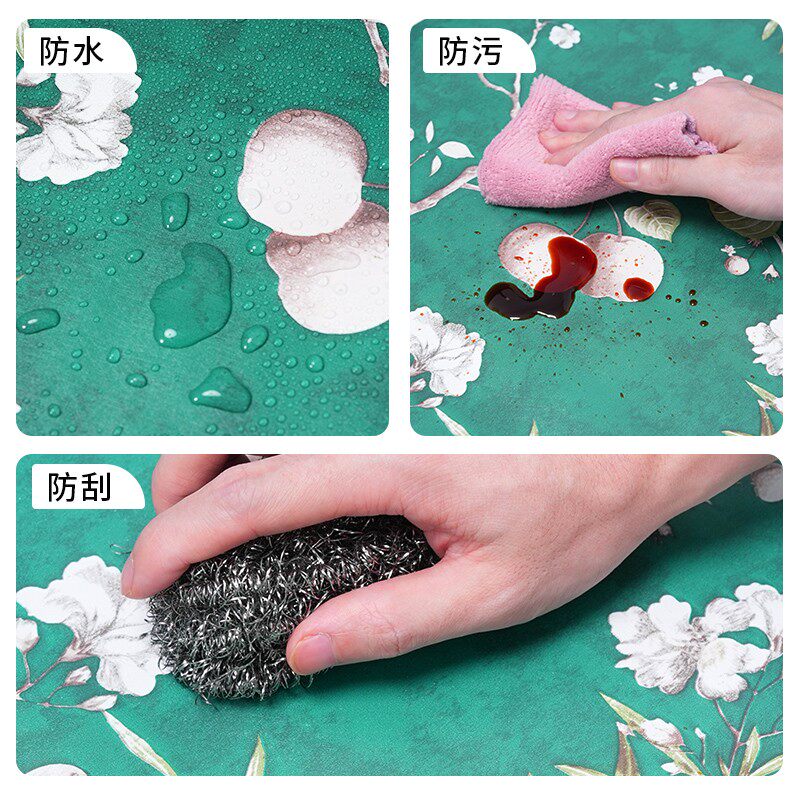 防水

防污

防刮