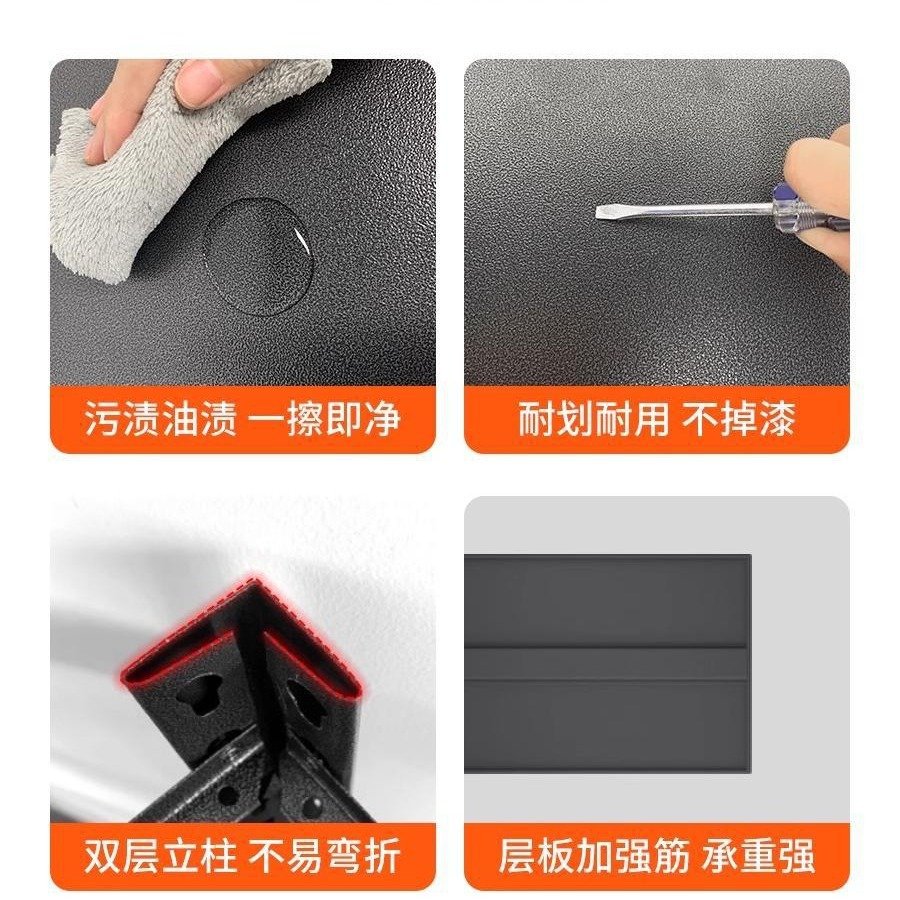 污渍油渍 一擦即净

耐划耐用 不掉漆

双层立柱 不易弯折

层板加强筋 承重强