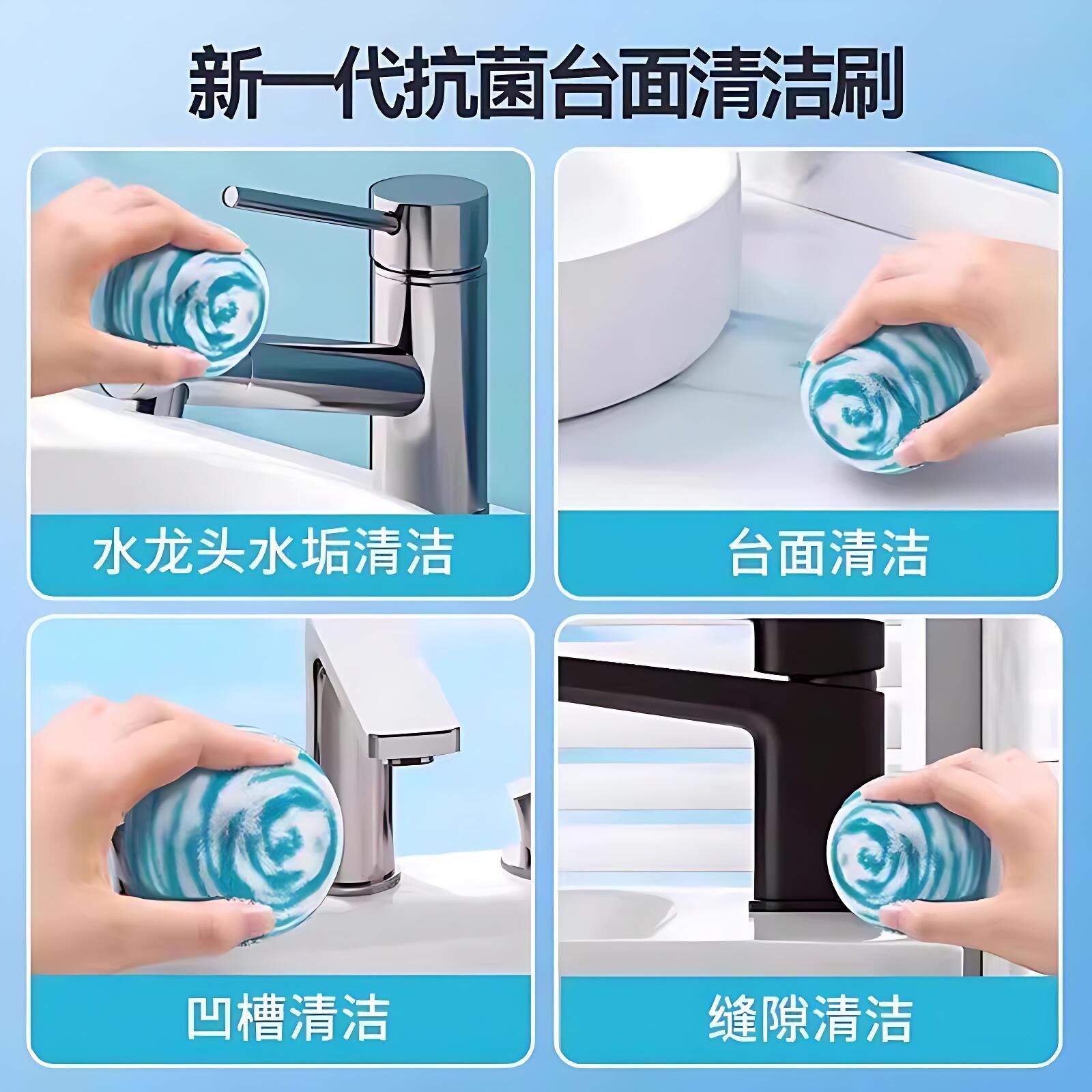 新一代抗菌台面清洁刷

水龙头水垢清洁

台面清洁

凹槽清洁

缝隙清洁