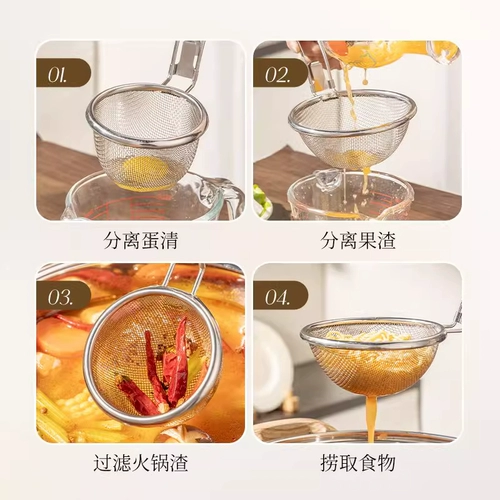 01.

分离蛋清

02.

分离果渣

03.

过滤火锅渣

04.

捞取食物