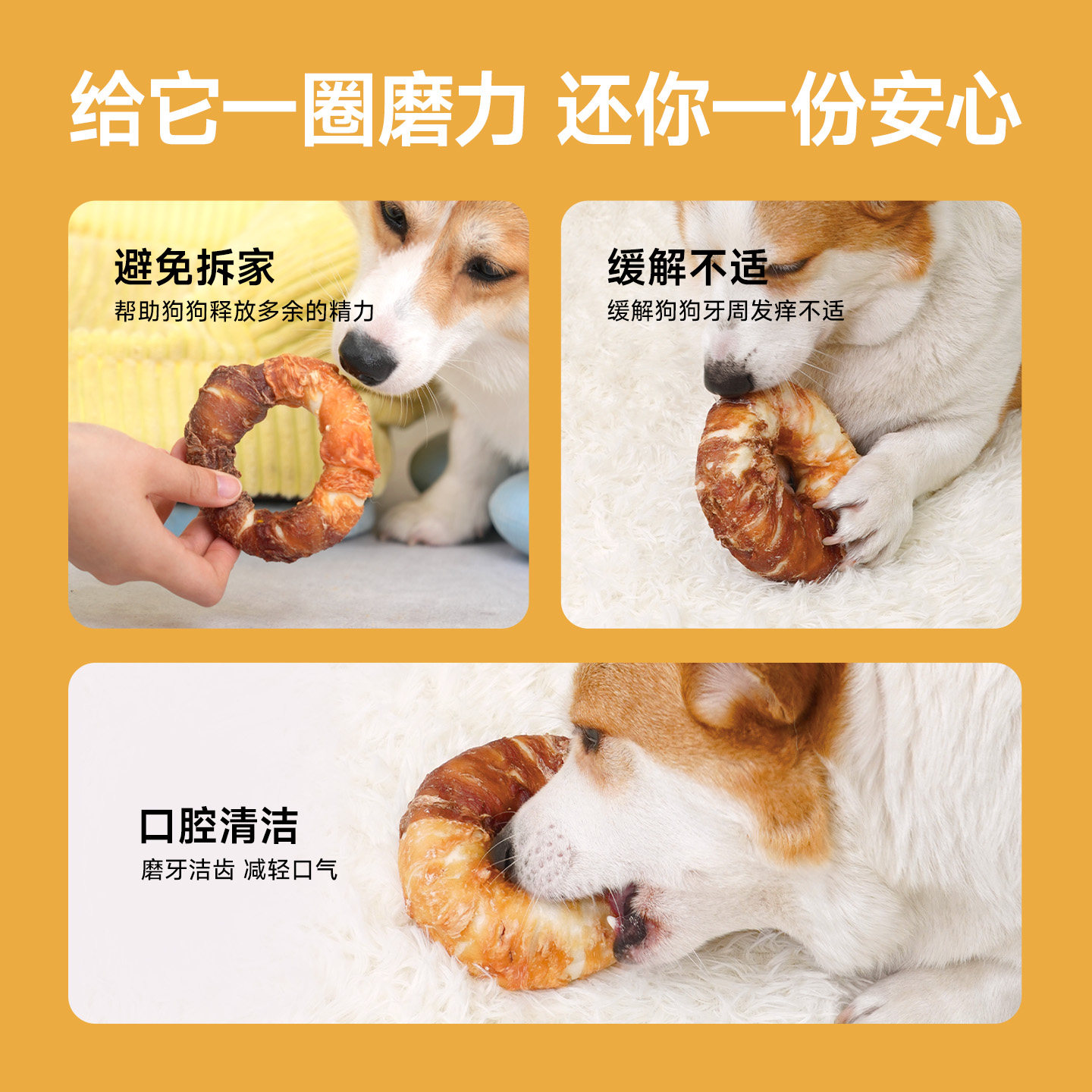 给它一圈磨力 还你一份安心

避免拆家
帮助狗狗释放多余的精力

缓解不适
缓解狗狗牙周发痒不适

口腔清洁
磨牙洁齿 减轻口气