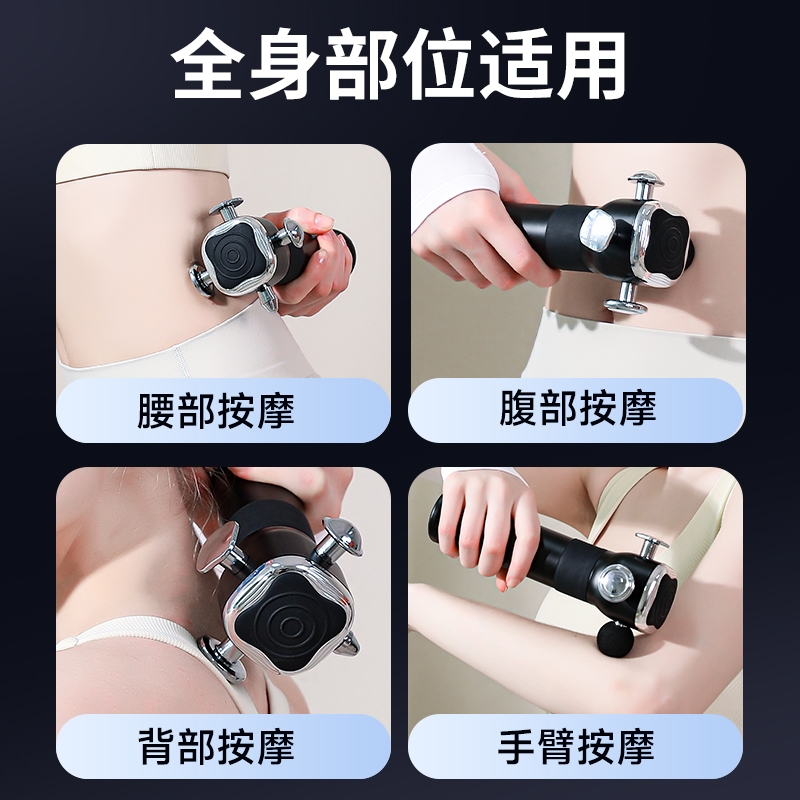 全身部位适用

腰部按摩

腹部按摩

背部按摩

手臂按摩