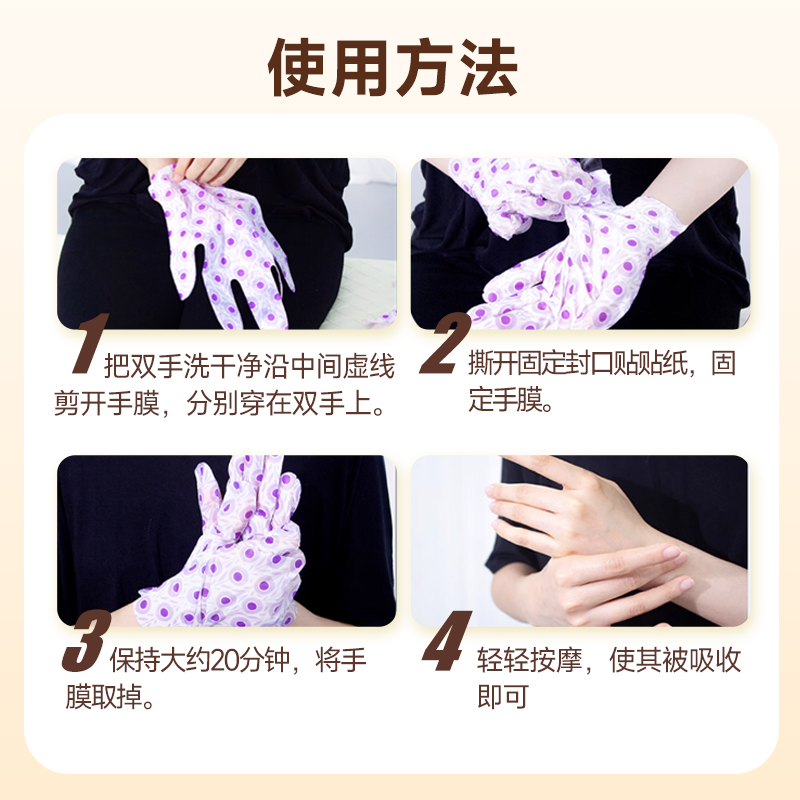 使用方法

1 把双手洗干净沿中间虚线剪开手膜，分别穿在双手上。

2 撕开固定封口贴贴纸，固定手膜。

3 保持大约20分钟，将手膜取掉。

4 轻轻按摩，使其被吸收即可