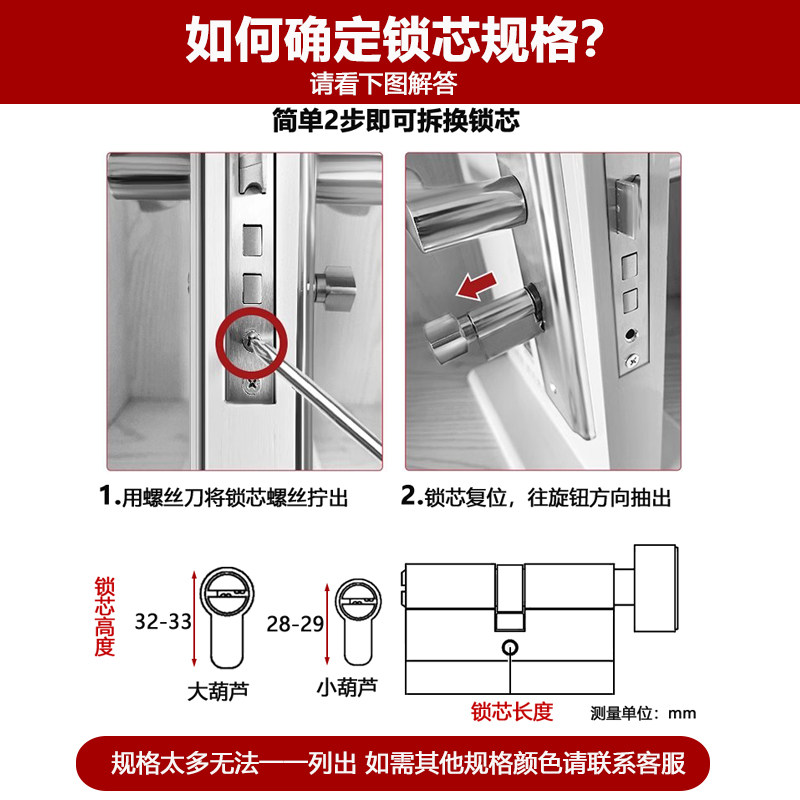 如何确定锁芯规格?

请看下图解答

简单2步即可拆换锁芯

1.用螺丝刀将锁芯螺丝拧出

2.锁芯复位，往旋钮方向抽出

锁芯高度

32-33

大葫芦

28-29

小葫芦

锁芯长度

测量单位：mm

规格太多无法一一列出 如需其他规格颜色请联系客服