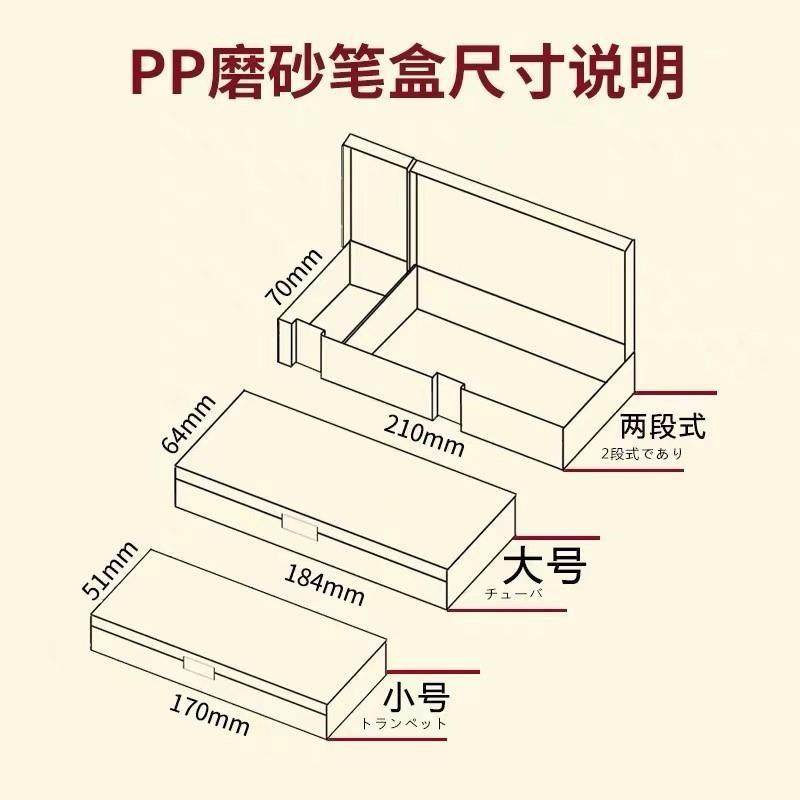 PP磨砂笔盒尺寸说明

70mm

210mm

两段式
2段式であり

64mm

184mm

大号
チューバ

51mm

170mm

小号
トランペット