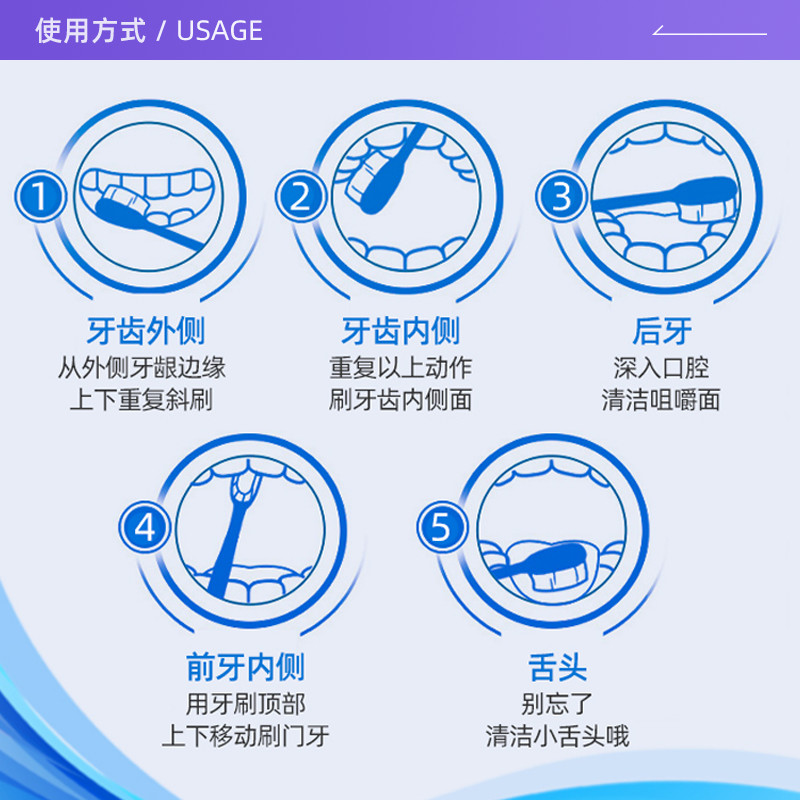 使用方式 / USAGE

1
牙齿外侧
从外侧牙龈边缘
上下重复斜刷

2
牙齿内侧
重复以上动作
刷牙齿内侧面

3
后牙
深入口腔
清洁咀嚼面

4
前牙内侧
用牙刷顶部
上下移动刷门牙

5
舌头
别忘了
清洁小舌头哦