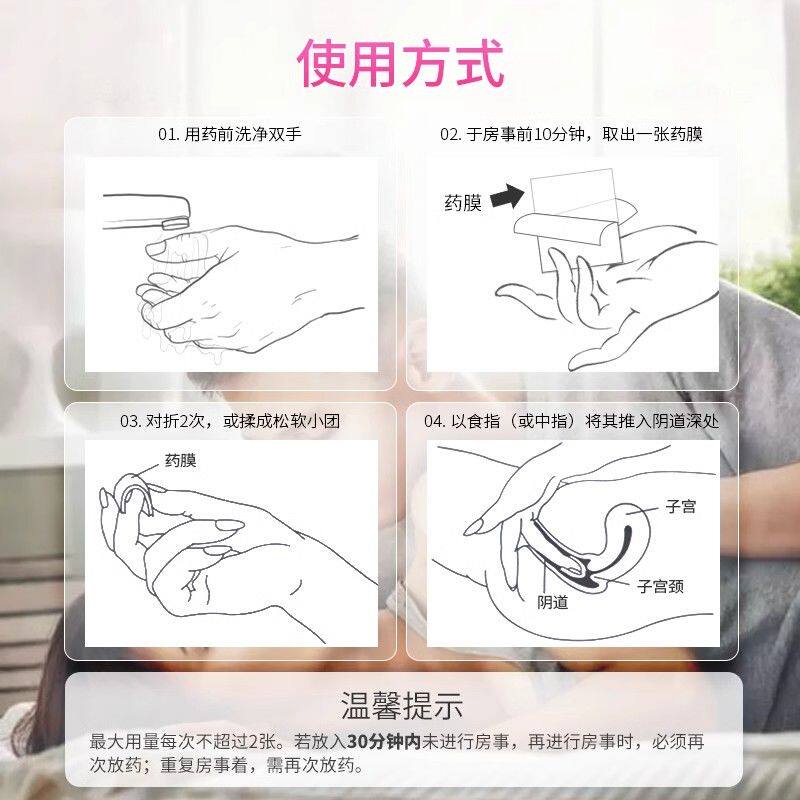 使用方式

01. 用药前洗净双手

02. 于房事前10分钟，取出一张药膜

药膜

03. 对折2次，或揉成松软小团

药膜

04. 以食指（或中指）将其推入阴道深处

子宫

子宫颈

阴道

温馨提示

最大用量每次不超过2张。若放入30分钟内未进行房事，再进行房事时，必须再次放药；重复房事着，需再次放药。