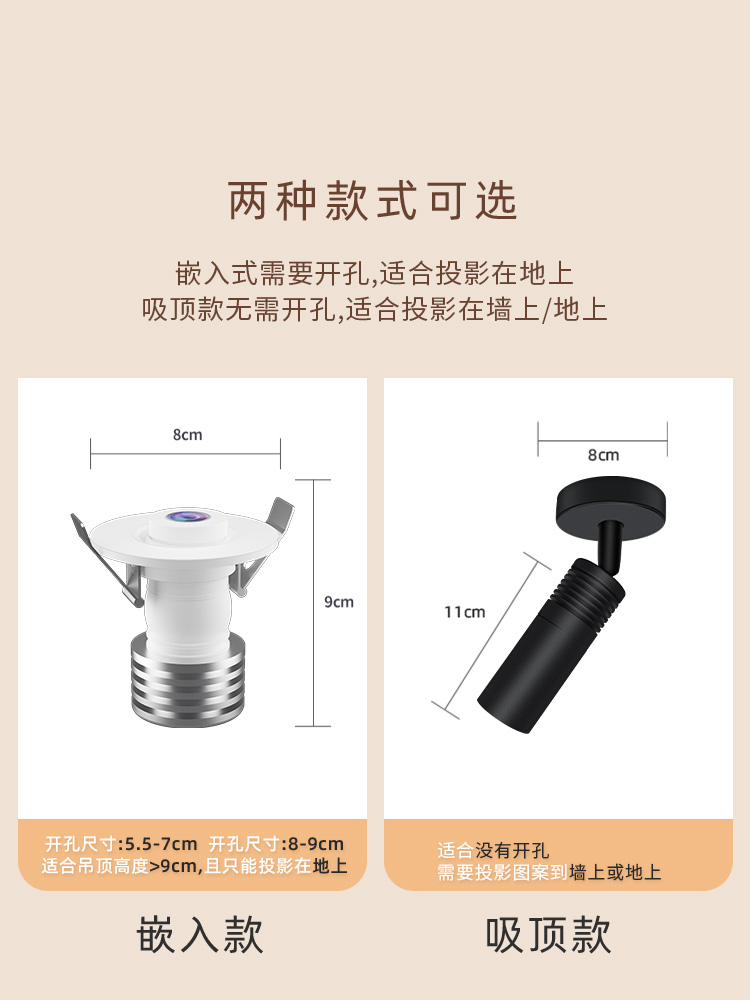 两种款式可选

嵌入式需要开孔,适合投影在地上
吸顶款无需开孔,适合投影在墙上/地上

8cm

9cm

开孔尺寸:5.5-7cm 开孔尺寸:8-9cm
适合吊顶高度>9cm,且只能投影在地上

嵌入款

8cm

11cm

适合没有开孔
需要投影图案到墙上或地上

吸顶款