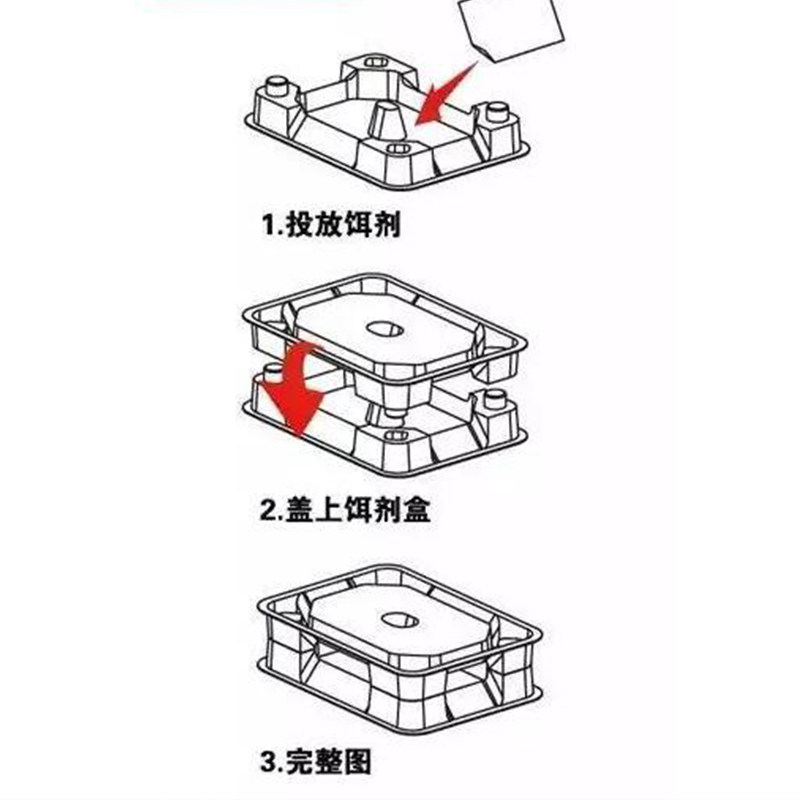 1.投放饵剂

2.盖上饵剂盒

3.完整图