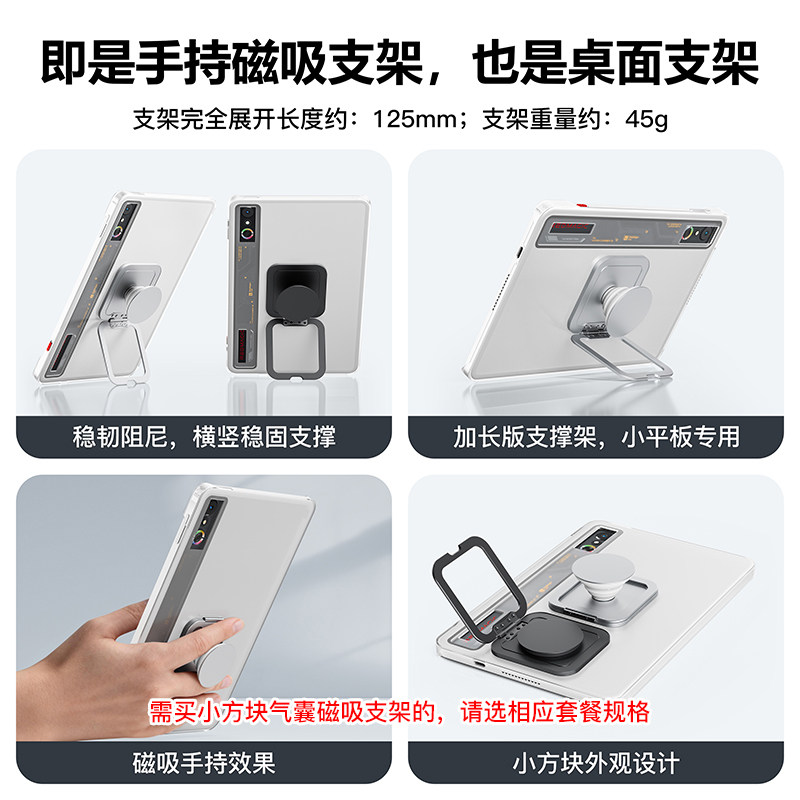 即是手持磁吸支架，也是桌面支架

支架完全展开长度约：125mm；支架重量约：45g

稳韧阻尼，横竖稳固支撑

加长版支撑架，小平板专用

需买小方块气囊磁吸支架的，请选相应套餐规格

磁吸手持效果

小方块外观设计