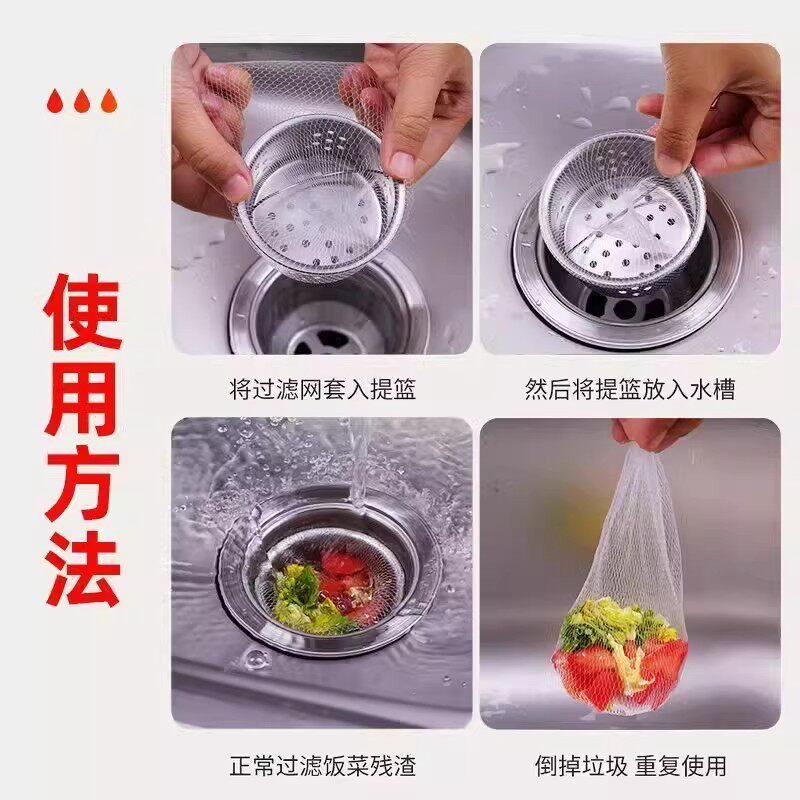 使用方法

将过滤网套入提篮

然后将提篮放入水槽

正常过滤饭菜残渣

倒掉垃圾 重复使用