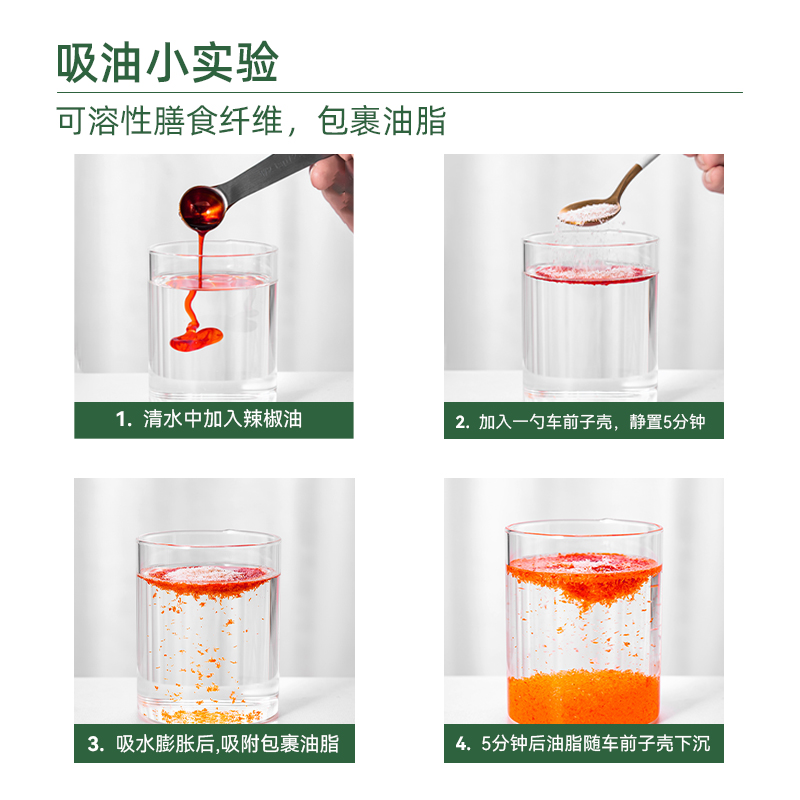 吸油小实验

可溶性膳食纤维，包裹油脂

1. 清水中加入辣椒油

2. 加入一勺车前子壳，静置5分钟

3. 吸水膨胀后,吸附包裹油脂

4. 5分钟后油脂随车前子壳下沉