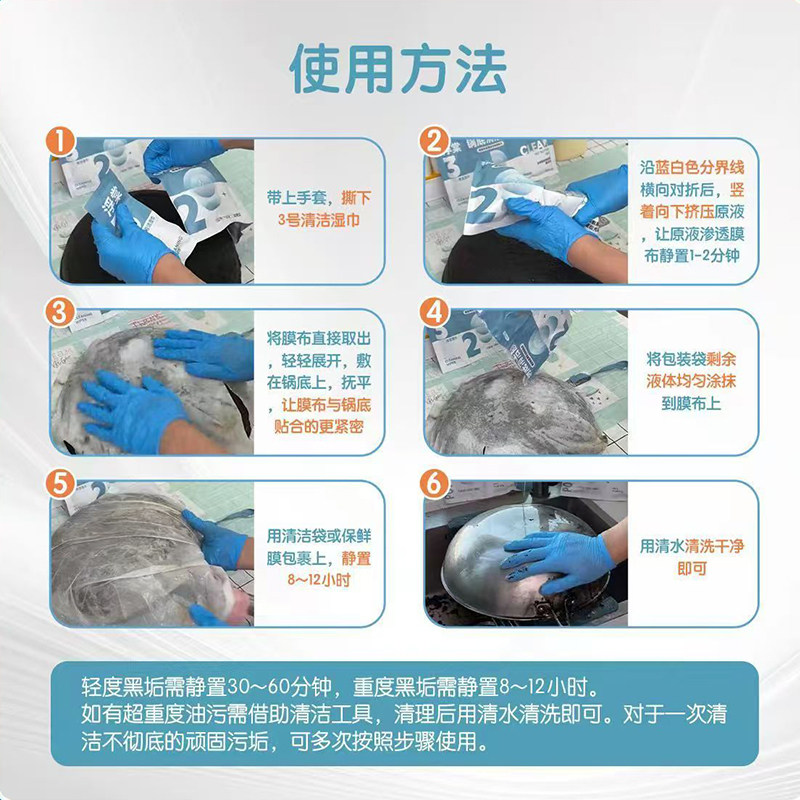 使用方法

1
带上手套，撕下3号清洁湿巾

2
沿蓝白色分界线横向对折后，竖着向下挤压原液，让原液渗透膜布静置1-2分钟

3
将膜布直接取出，轻轻展开，敷在锅底上，抚平，让膜布与锅底贴合的更紧密

4
将包装袋剩余液体均匀涂抹到膜布上

5
用清洁袋或保鲜膜包裹上，静置8～12小时

6
用清水清洗干净即可

轻度黑垢需静置30～60分钟，重度黑垢需静置8～12小时。如有超重度油污需借助清洁工具，清理后用清水清洗即可。对于一次清洁不彻底的顽固污垢，可多次按照步骤使用。